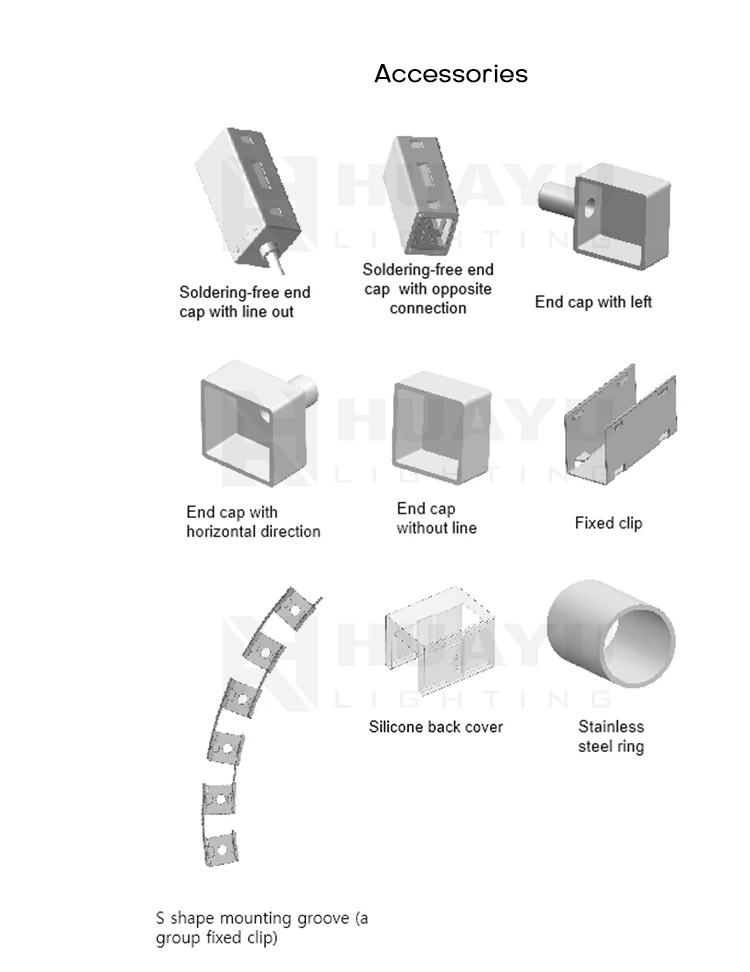 Accessories

HUAYU LIGHTING

Soldering-free end cap with line out

Soldering-free end cap with opposite connection

End cap with left

HUAYU LIGHTING

End cap with horizontal direction

End cap without line

Fixed clip

HUAYU LIGHTING

Silicone back cover

Stainless steel ring

S shape mounting groove (a group fixed clip)