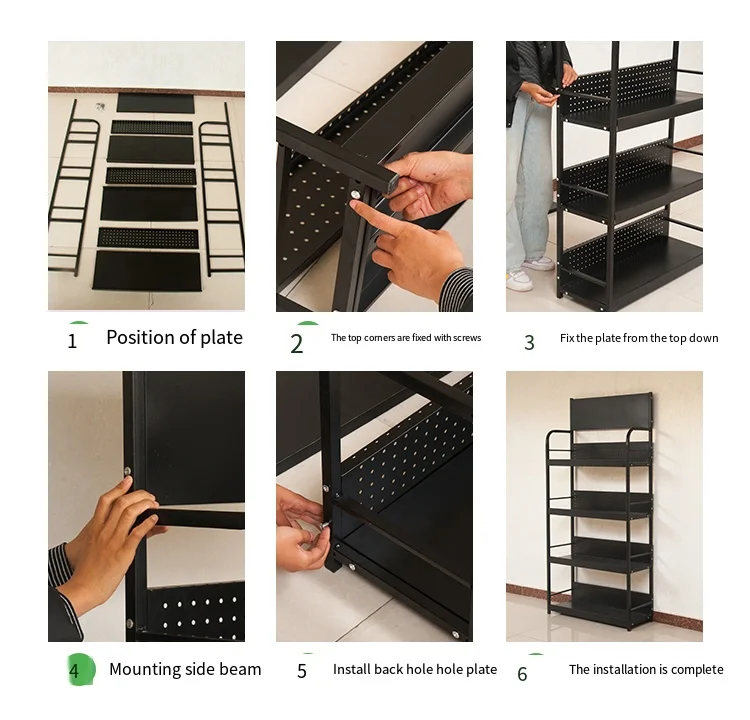 1 Position of plate

2 The top corners are fixed with screws

3 Fix the plate from the top down

4 Mounting side beam

5 Install back hole hole plate

6 The installation is complete