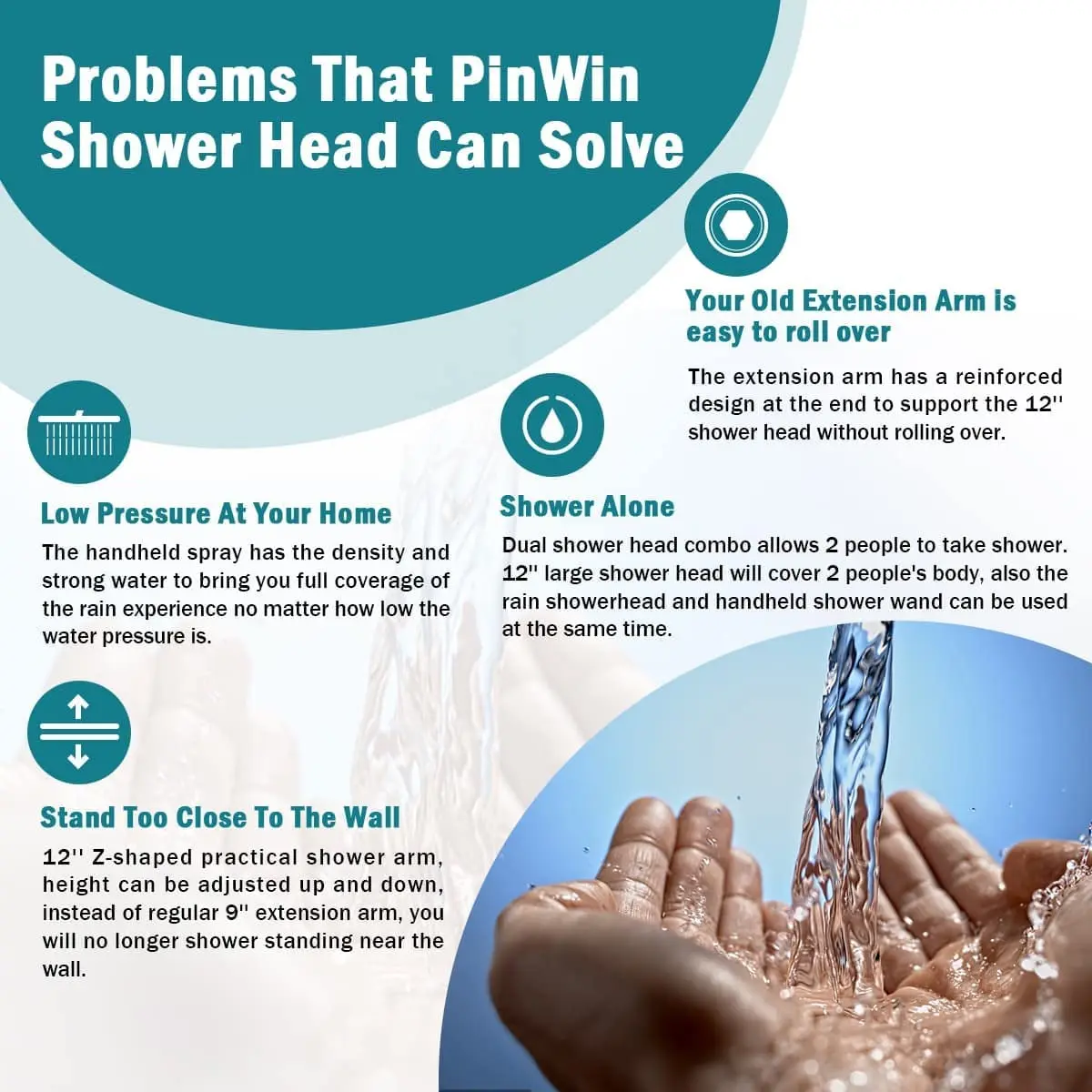 Problems That PinWin Shower Head Can Solve

Your Old Extension Arm is easy to roll over

The extension arm has a reinforced design at the end to support the 12'' shower head without rolling over.

Low Pressure At Your Home

The handheld spray has the density and strong water to bring you full coverage of the rain experience no matter how low the water pressure is.

Shower Alone

Dual shower head combo allows 2 people to take shower. 12'' large shower head will cover 2 people's body, also the rain showerhead and handheld shower wand can be used at the same time.

Stand Too Close To The Wall

12'' Z-shaped practical shower arm, height can be adjusted up and down, instead of regular 9'' extension arm, you will no longer shower standing near the wall.