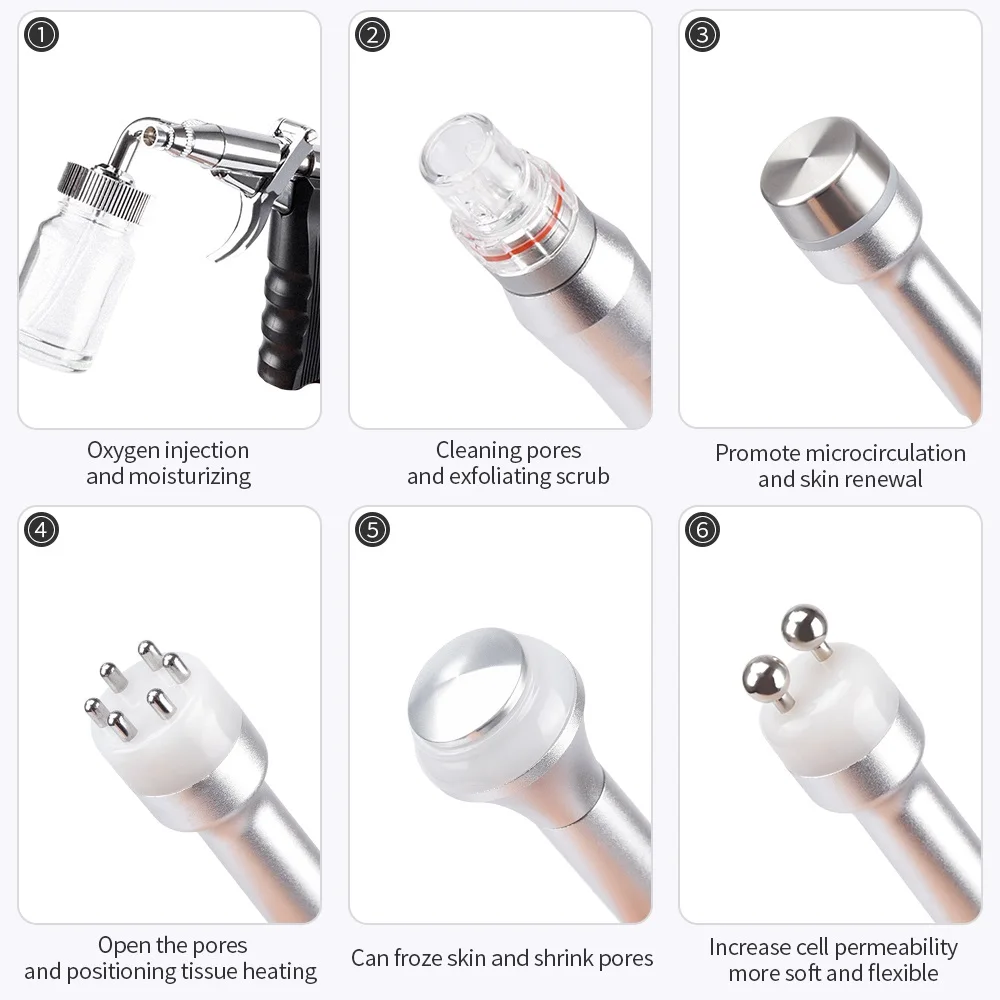 ①
Oxygen injection and moisturizing

②
Cleaning pores and exfoliating scrub

③
Promote microcirculation and skin renewal

④
Open the pores and positioning tissue heating

⑤
Can froze skin and shrink pores

⑥
Increase cell permeability more soft and flexible