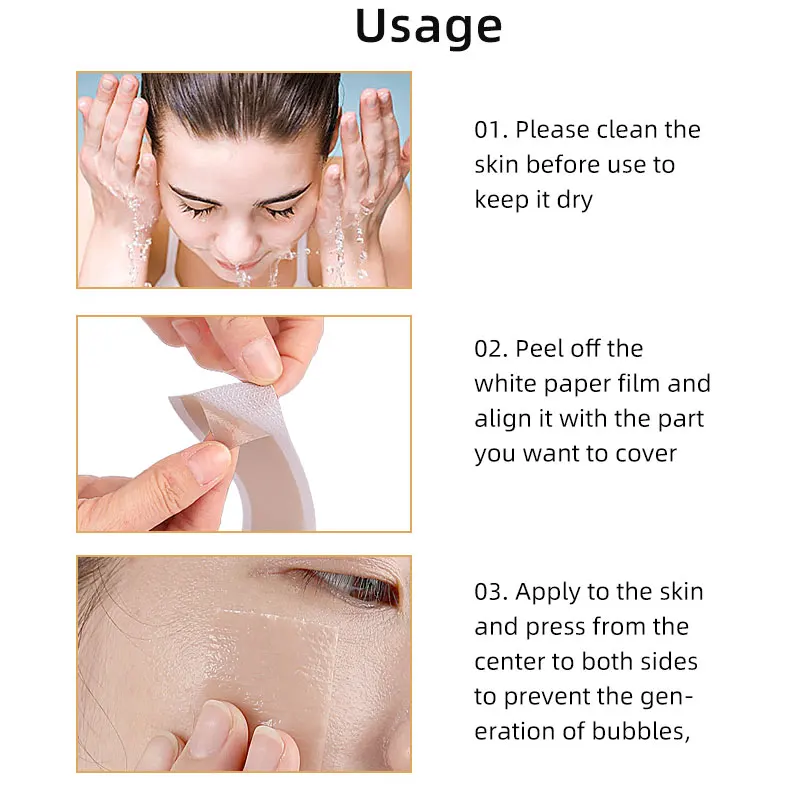 Usage

01. Please clean the skin before use to keep it dry

02. Peel off the white paper film and align it with the part you want to cover

03. Apply to the skin and press from the center to both sides to prevent the generation of bubbles,