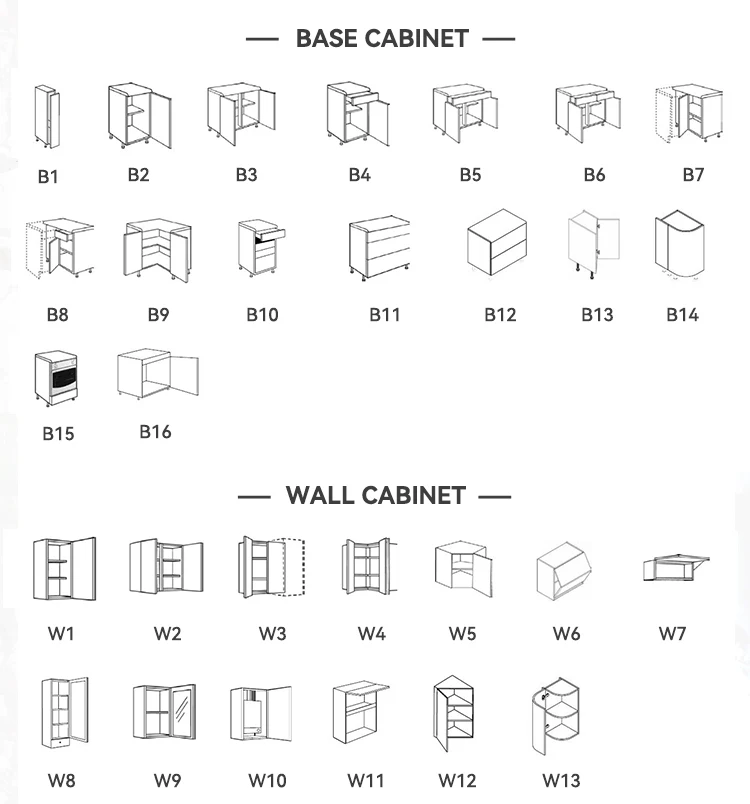 — BASE CABINET —

B1 B2 B3 B4 B5 B6 B7

B8 B9 B10 B11 B12 B13 B14

B15 B16

— WALL CABINET —

W1 W2 W3 W4 W5 W6 W7

W8 W9 W10 W11 W12 W13