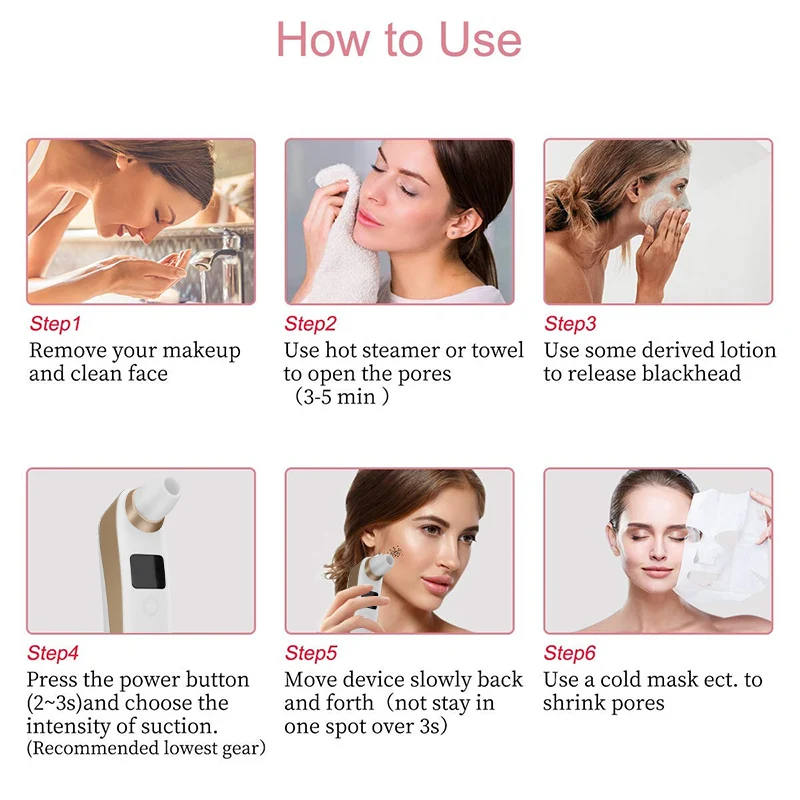 How to Use

Step1
Remove your makeup and clean face

Step2
Use hot steamer or towel to open the pores （3-5 min ）

Step3
Use some derived lotion to release blackhead

Step4
Press the power button (2~3s)and choose the intensity of suction. (Recommended lowest gear)

Step5
Move device slowly back and forth（not stay in one spot over 3s)

Step6
Use a cold mask ect. to shrink pores