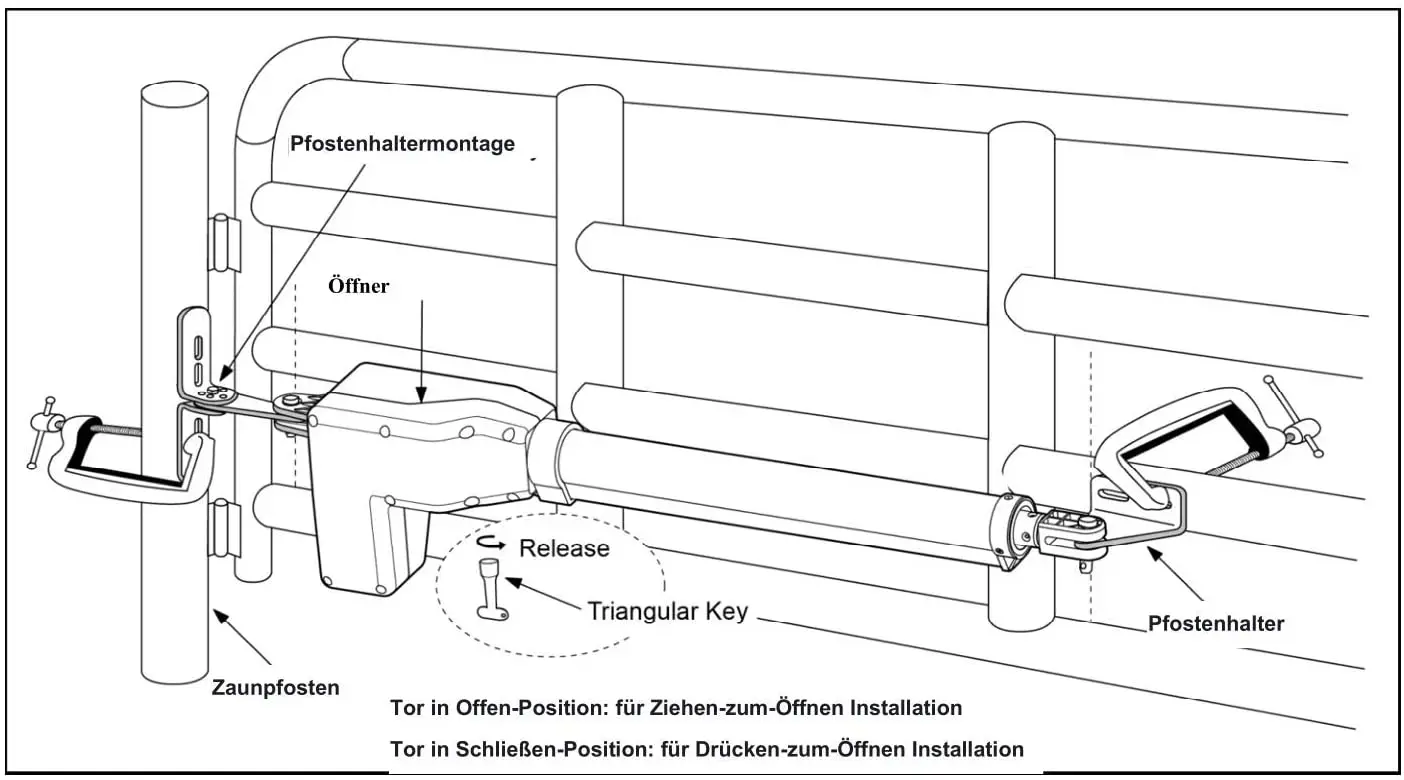 Pfostenhaltermontage

Öffner

Release

Triangular Key

Pfostenhalter

Zaunpfosten

Tor in Offen-Position: für Ziehen-zum-Öffnen Installation

Tor in Schließen-Position: für Drücken-zum-Öffnen Installation