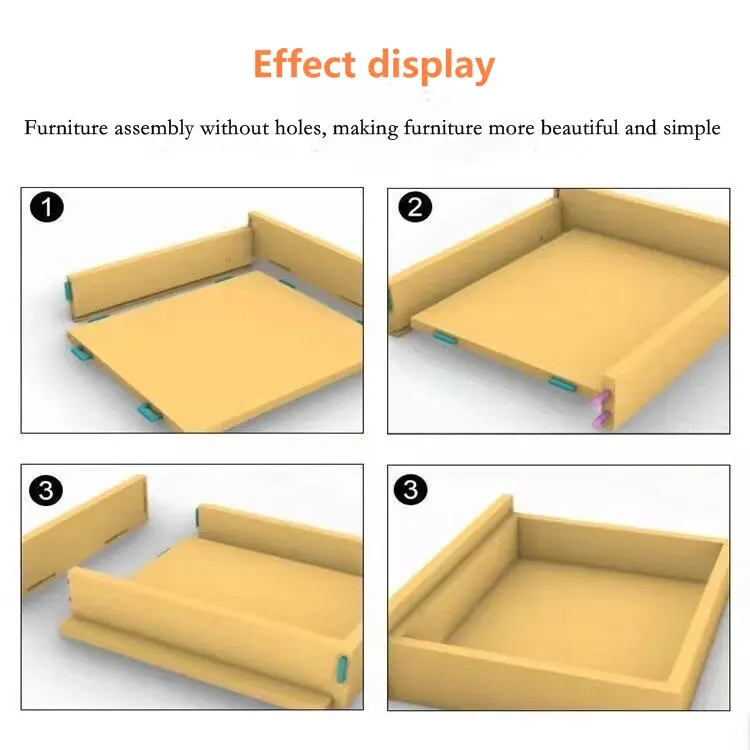 Effect display

Furniture assembly without holes, making furniture more beautiful and simple

1

2

3

3