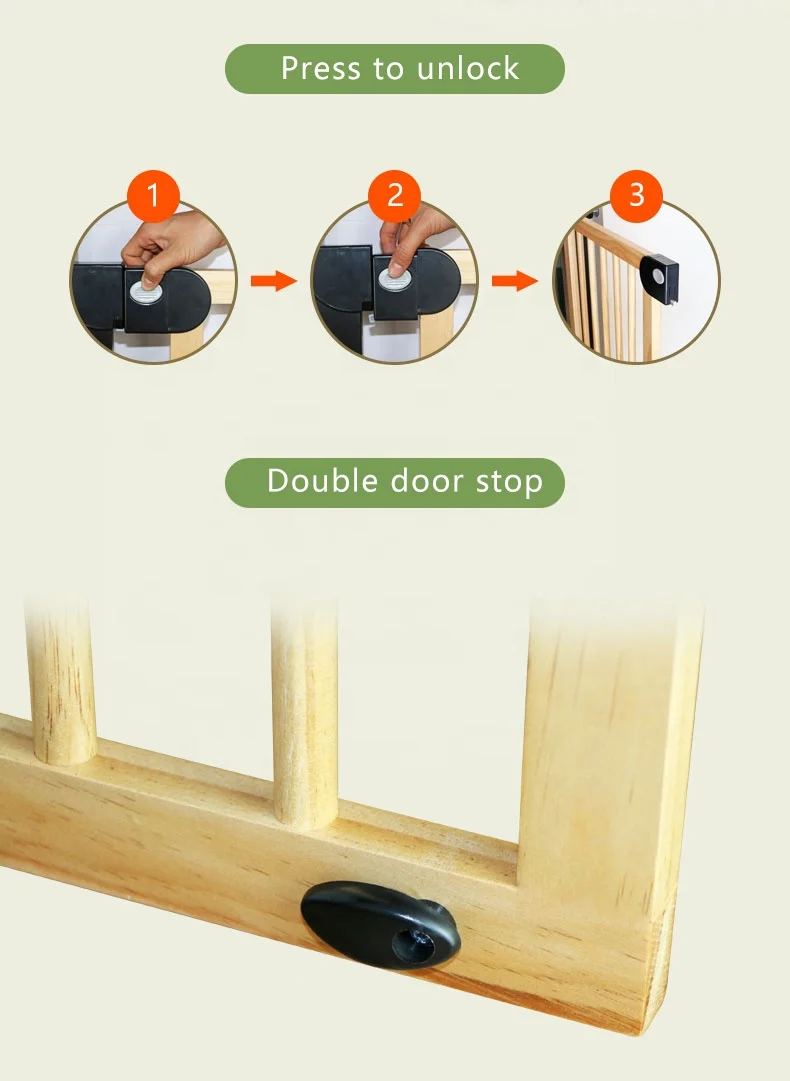 Press to unlock

1

2

3

Double door stop