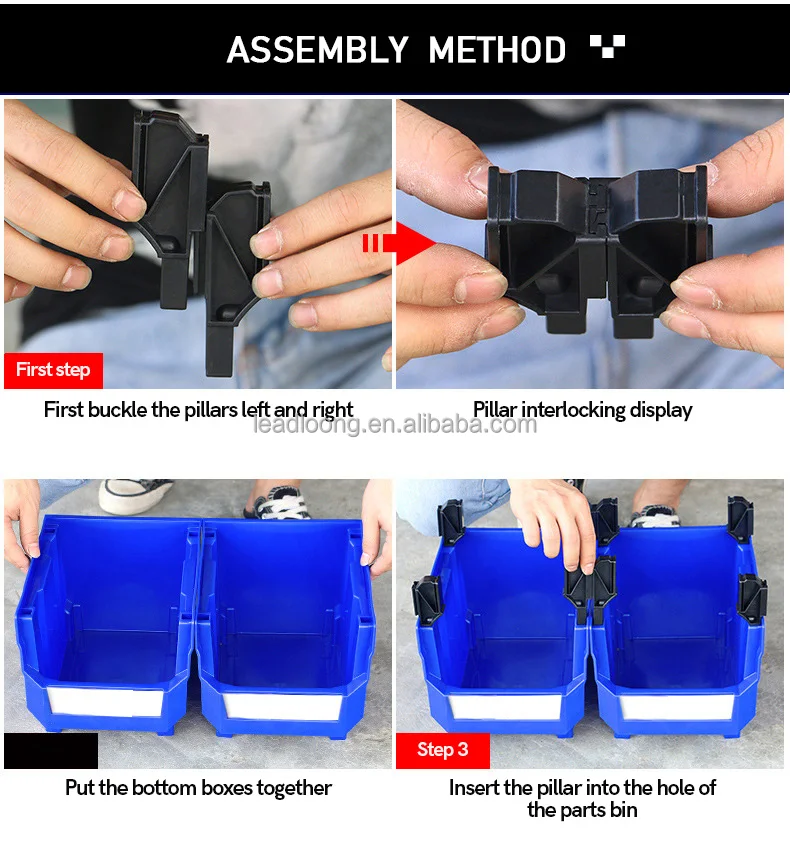 ASSEMBLY METHOD

First step

First buckle the pillars left and right

Pillar interlocking display

leadloong.en.alibaba.com

Put the bottom boxes together

Step 3

Insert the pillar into the hole of the parts bin