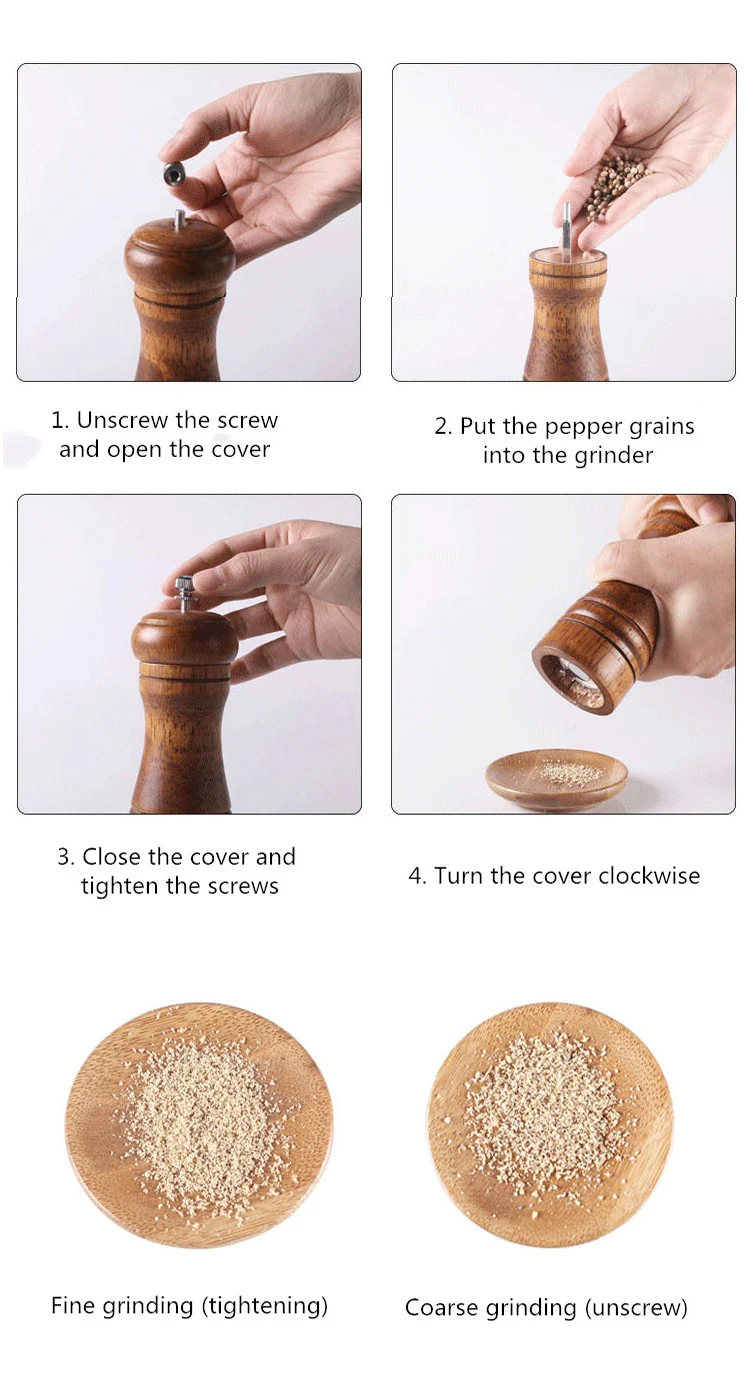 1. Unscrew the screw and open the cover

2. Put the pepper grains into the grinder

3. Close the cover and tighten the screws

4. Turn the cover clockwise

Fine grinding (tightening)

Coarse grinding (unscrew)