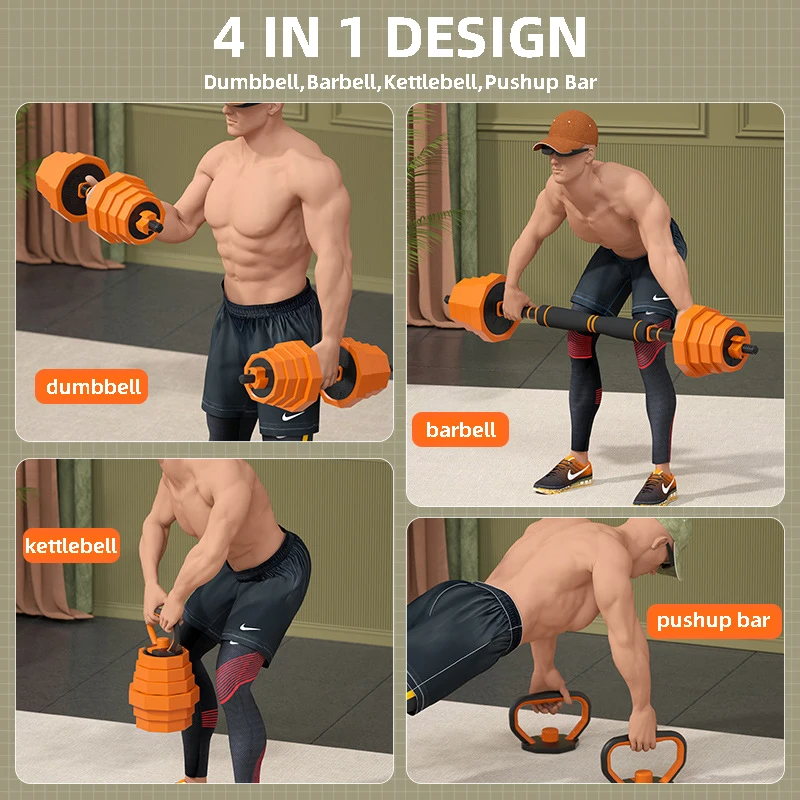 4 IN 1 DESIGN

Dumbbell,Barbell,Kettlebell,Pushup Bar

dumbbell

barbell

kettlebell

pushup bar