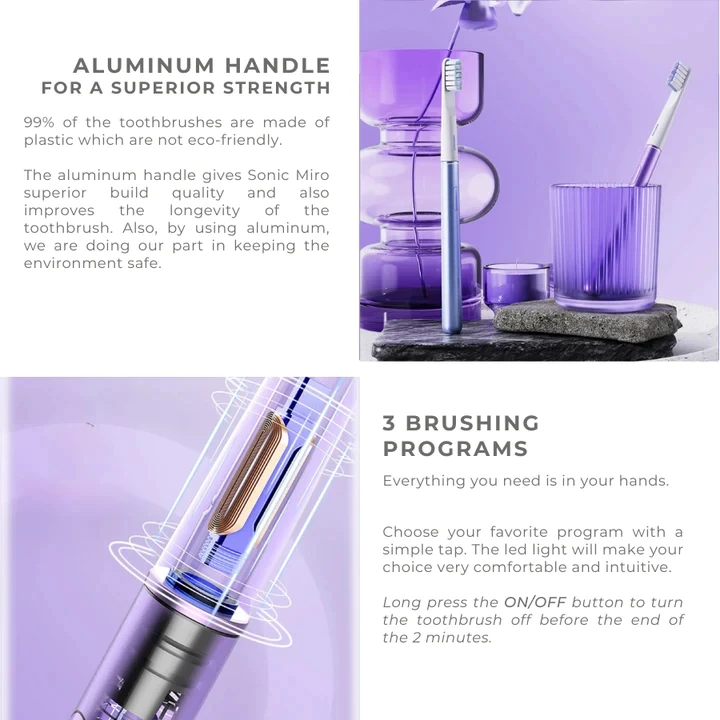 ALUMINUM HANDLE
FOR A SUPERIOR STRENGTH

99% of the toothbrushes are made of plastic which are not eco-friendly.

The aluminum handle gives Sonic Miro superior build quality and also improves the longevity of the toothbrush. Also, by using aluminum, we are doing our part in keeping the environment safe.

3 BRUSHING PROGRAMS

Everything you need is in your hands.

Choose your favorite program with a simple tap. The led light will make your choice very comfortable and intuitive.

Long press the ON/OFF button to turn the toothbrush off before the end of the 2 minutes.