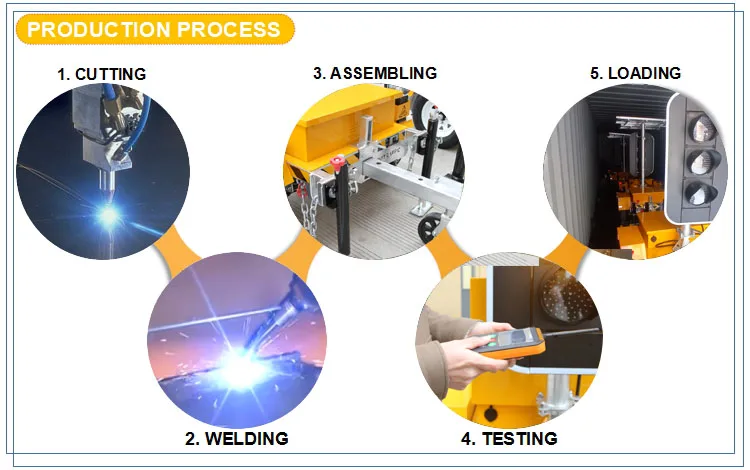 PRODUCTION PROCESS

1. CUTTING

3. ASSEMBLING

5. LOADING

2. WELDING

4. TESTING