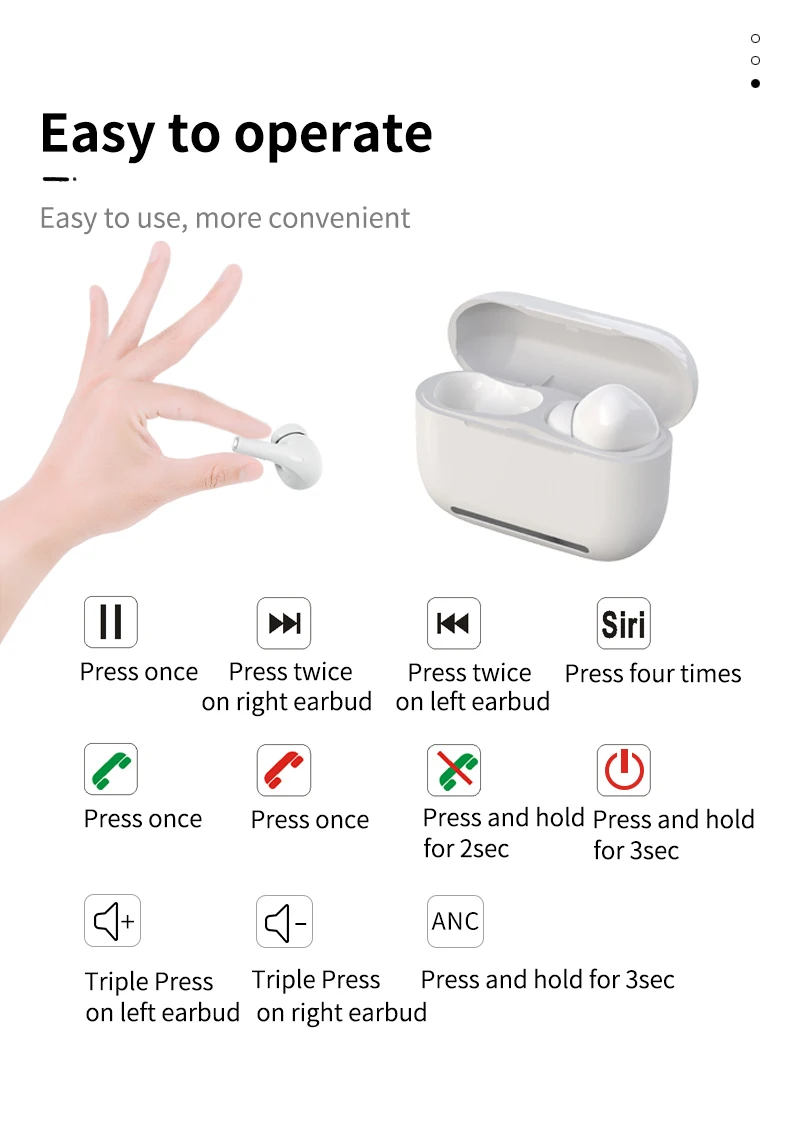 Easy to operate

Easy to use, more convenient

Press once

Press twice on right earbud

Press twice on left earbud

Siri

Press four times

Press once

Press once

Press and hold for 2sec

Press and hold for 3sec

Triple Press on left earbud

Triple Press on right earbud

ANC

Press and hold for 3sec