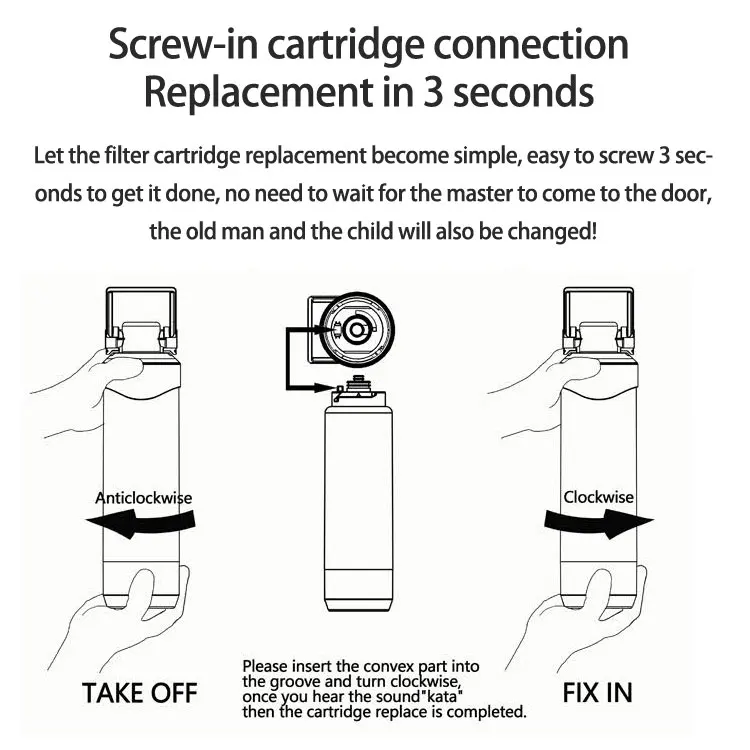 Screw-in cartridge connection
Replacement in 3 seconds

Let the filter cartridge replacement become simple, easy to screw 3 seconds to get it done, no need to wait for the master to come to the door, the old man and the child will also be changed!

Anticlockwise

Clockwise

TAKE OFF

Please insert the convex part into the groove and turn clockwise, once you hear the sound"kata" then the cartridge replace is completed.

FIX IN