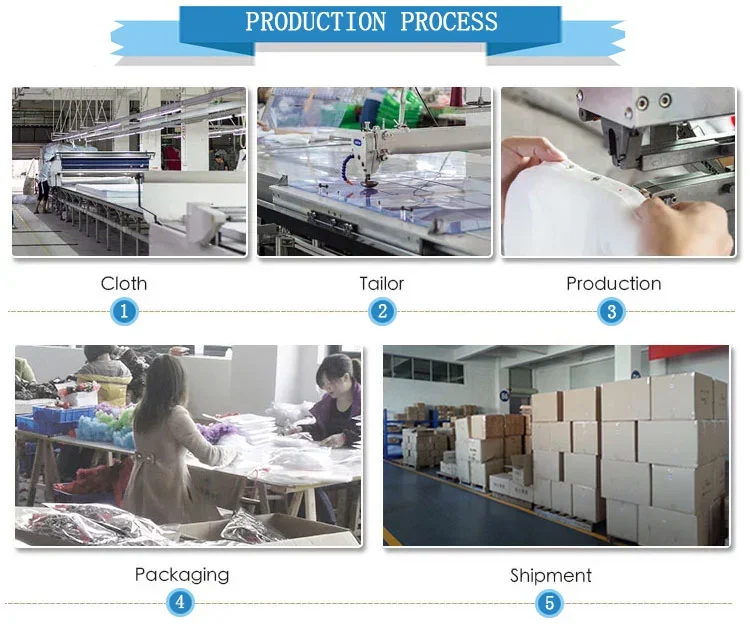 PRODUCTION PROCESS

Cloth
1

Tailor
2

Production
3

Packaging
4

Shipment
5