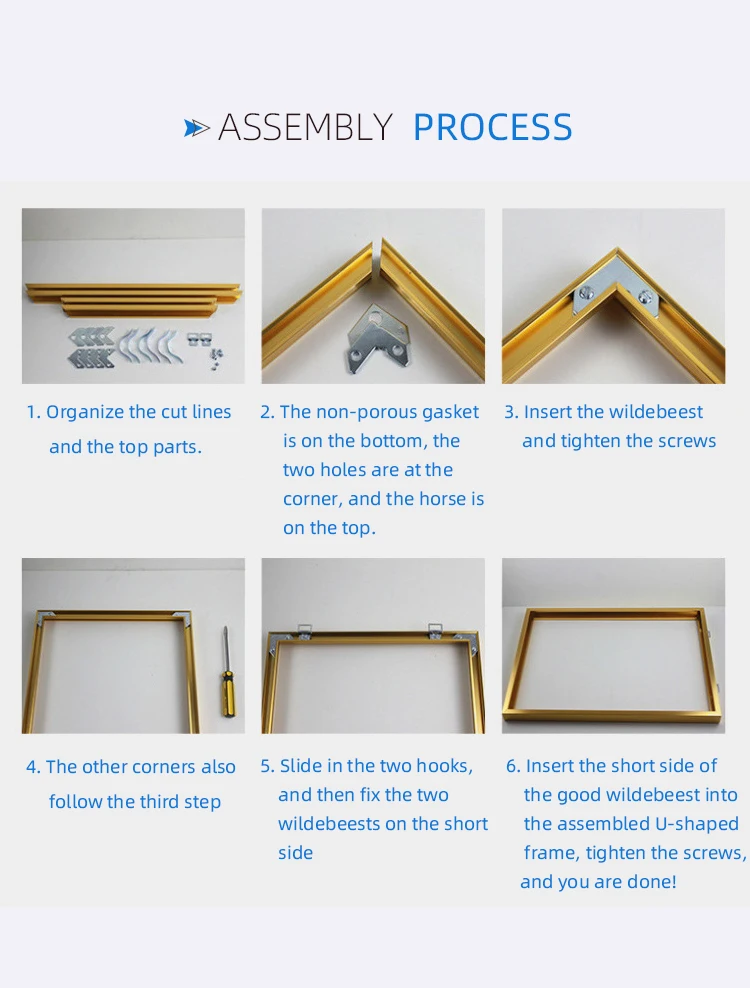 ASSEMBLY PROCESS

1. Organize the cut lines and the top parts.

2. The non-porous gasket is on the bottom, the two holes are at the corner, and the horse is on the top.

3. Insert the wildebeest and tighten the screws

4. The other corners also follow the third step

5. Slide in the two hooks, and then fix the two wildebeests on the short side

6. Insert the short side of the good wildebeest into the assembled U-shaped frame, tighten the screws, and you are done!