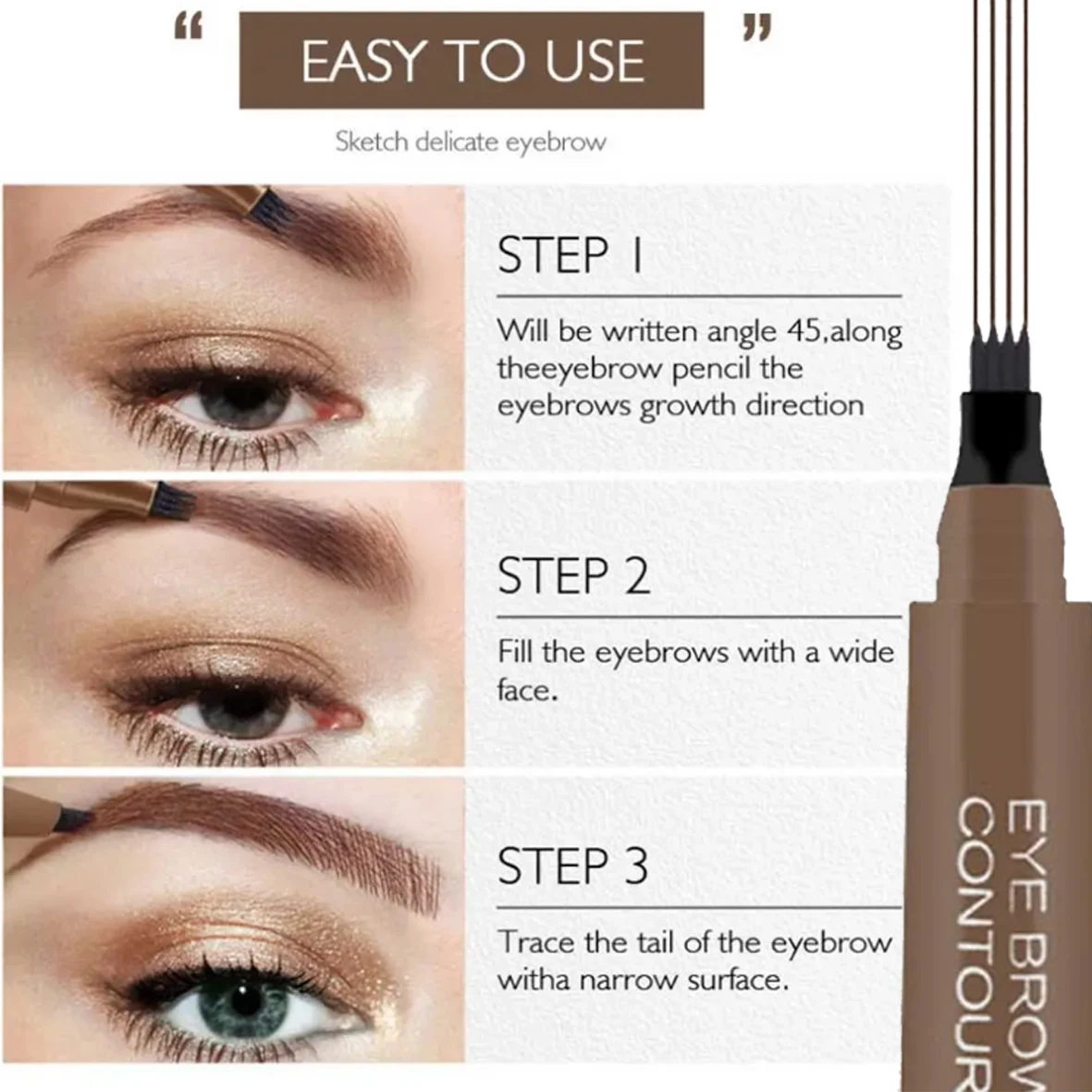 “ EASY TO USE ”

Sketch delicate eyebrow

STEP 1

Will be written angle 45,along theeyebrow pencil the eyebrows growth direction

STEP 2

Fill the eyebrows with a wide face.

STEP 3

Trace the tail of the eyebrow witha narrow surface.

EYE BROW
CONTOUR