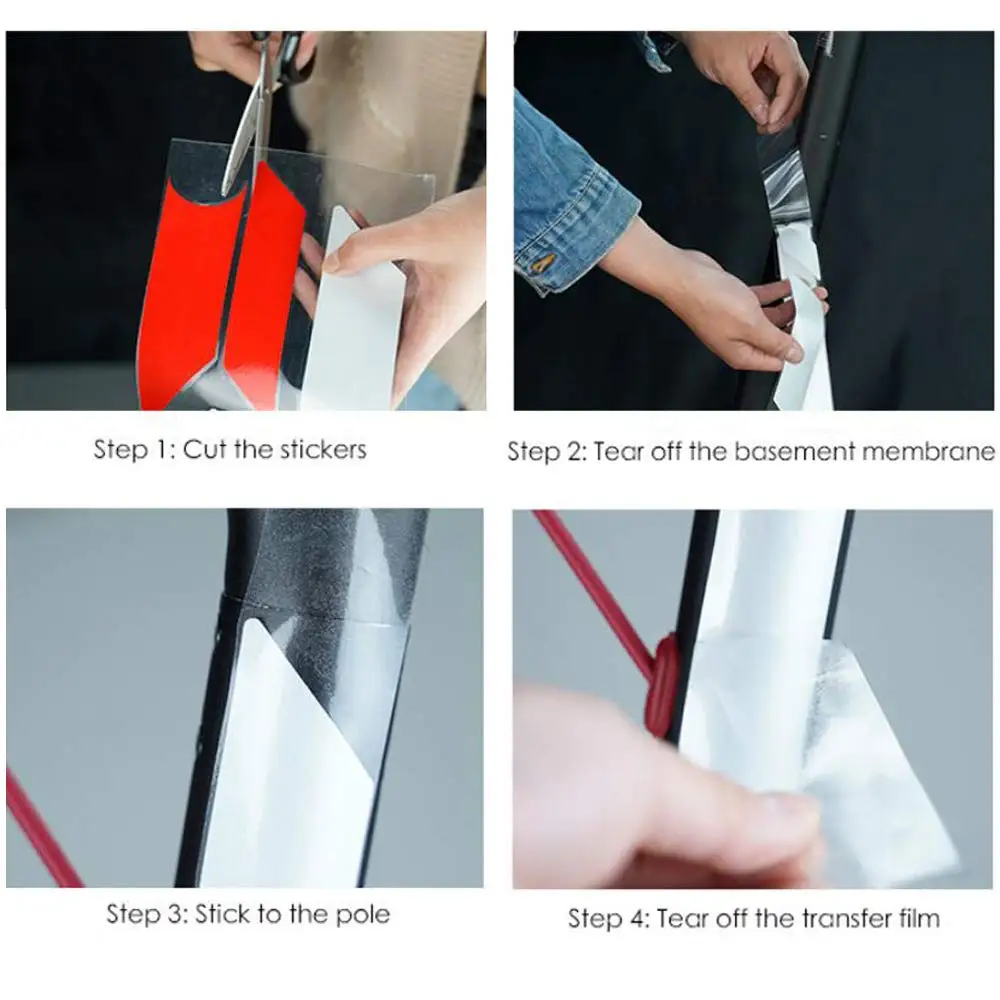 Step 1: Cut the stickers

Step 2: Tear off the basement membrane

Step 3: Stick to the pole

Step 4: Tear off the transfer film