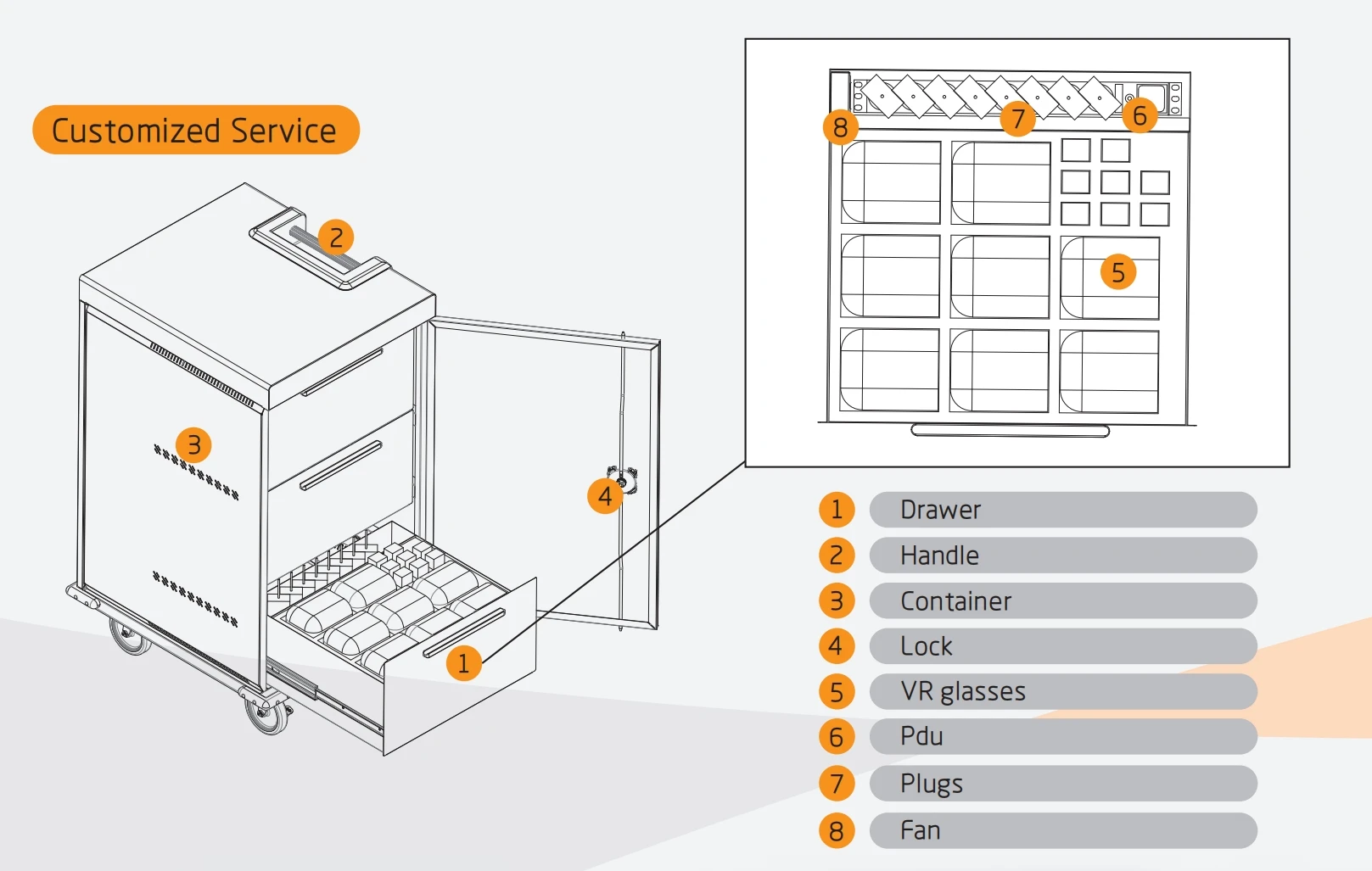 Customized Service

2

3

4

1

8 7 6

5

1 Drawer
2 Handle
3 Container
4 Lock
5 VR glasses
6 Pdu
7 Plugs
8 Fan