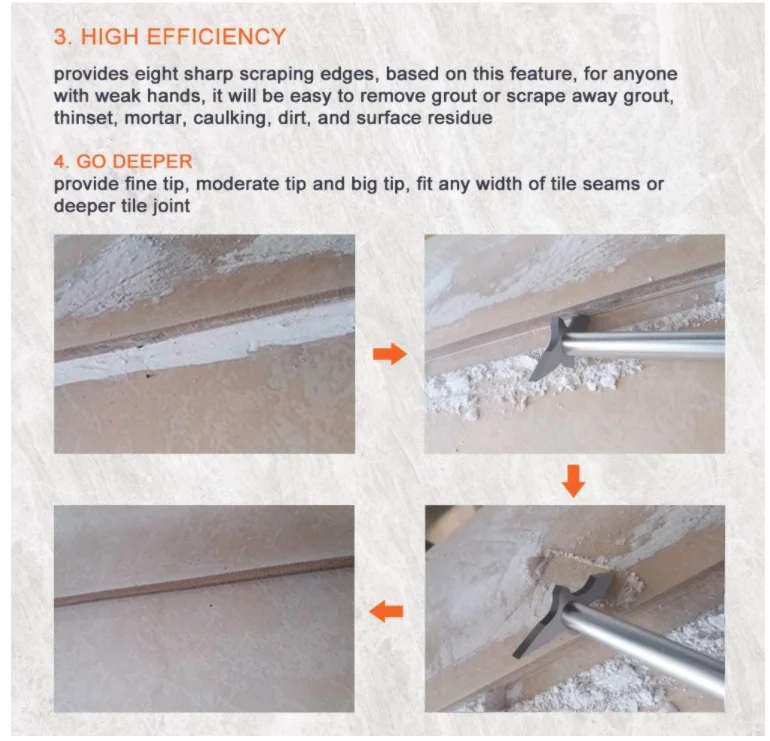 3. HIGH EFFICIENCY

provides eight sharp scraping edges, based on this feature, for anyone with weak hands, it will be easy to remove grout or scrape away grout, thinset, mortar, caulking, dirt, and surface residue

4. GO DEEPER

provide fine tip, moderate tip and big tip, fit any width of tile seams or deeper tile joint