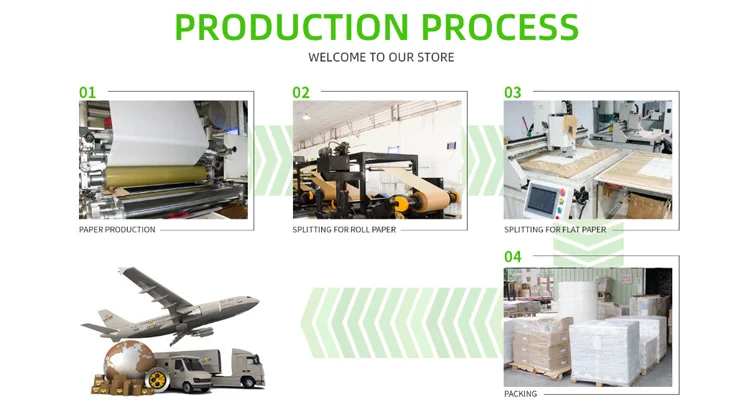 PRODUCTION PROCESS

WELCOME TO OUR STORE

01

PAPER PRODUCTION

02

SPLITTING FOR ROLL PAPER

03

SPLITTING FOR FLAT PAPER

04

PACKING