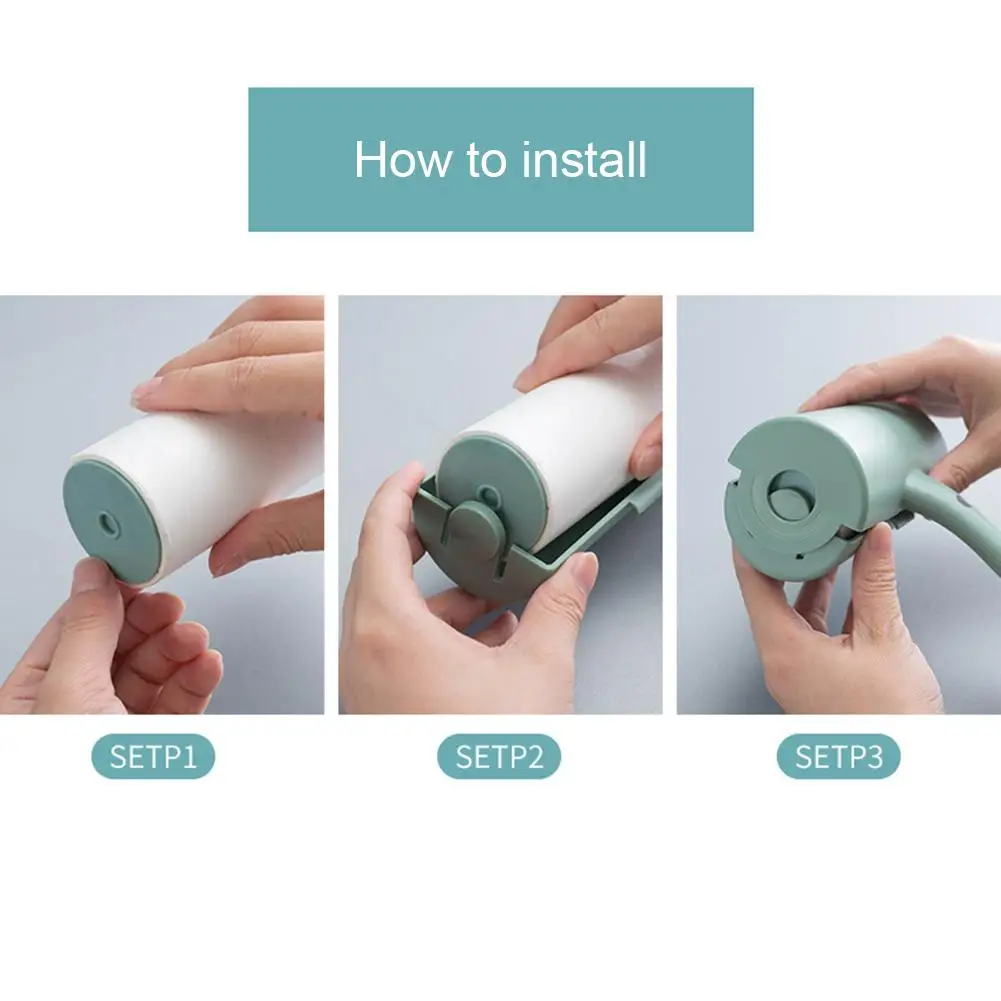 How to install

SETP1

SETP2

SETP3