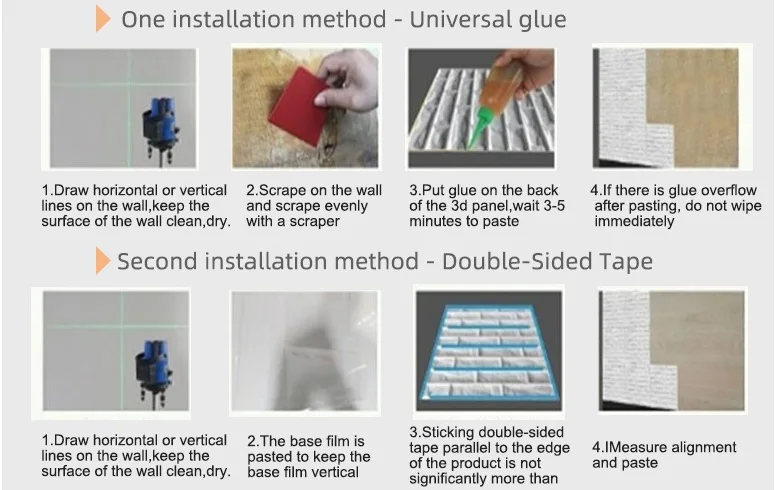 One installation method - Universal glue

1.Draw horizontal or vertical lines on the wall,keep the surface of the wall clean,dry.

2.Scrape on the wall and scrape evenly with a scraper

3.Put glue on the back of the 3d panel,wait 3-5 minutes to paste

4.If there is glue overflow after pasting, do not wipe immediately

Second installation method - Double-Sided Tape

1.Draw horizontal or vertical lines on the wall,keep the surface of the wall clean,dry.

2.The base film is pasted to keep the base film vertical

3.Sticking double-sided tape parallel to the edge of the product is not significantly more than

4.IMeasure alignment and paste