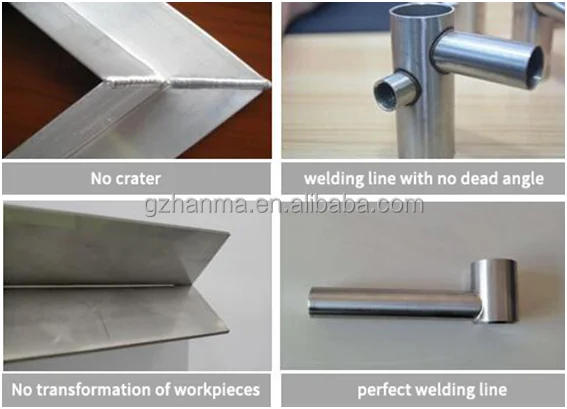 No crater

welding line with no dead angle

gzhanma.en.alibaba.com

No transformation of workpieces

perfect welding line