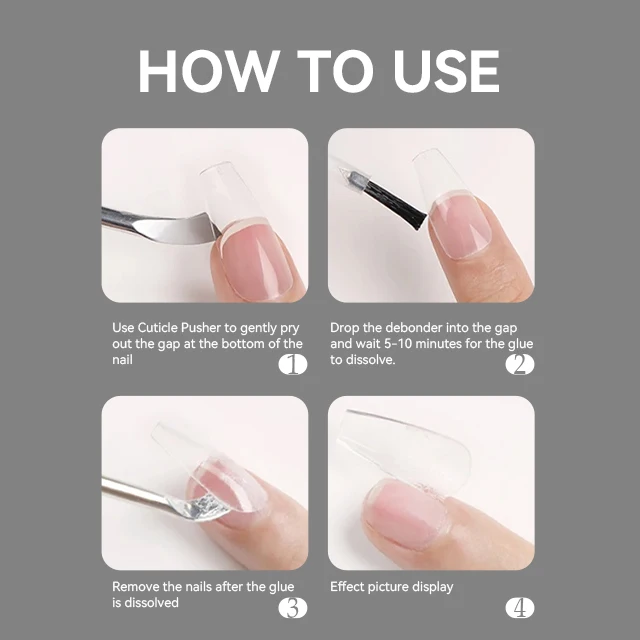 HOW TO USE

Use Cuticle Pusher to gently pry out the gap at the bottom of the nail

1

Drop the debonder into the gap and wait 5-10 minutes for the glue to dissolve.

2

Remove the nails after the glue is dissolved

3

Effect picture display

4