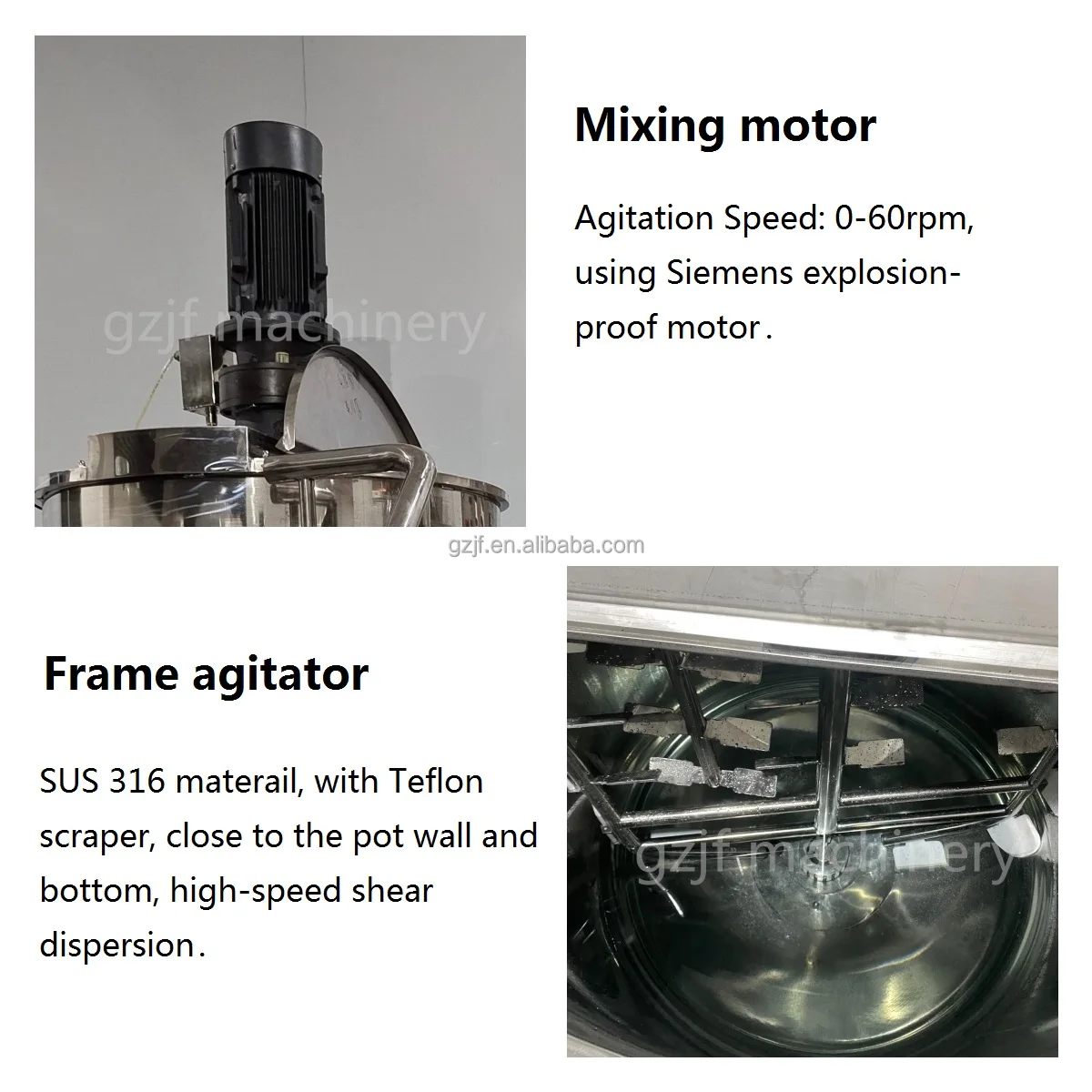 gzjf machinery

Mixing motor

Agitation Speed: 0-60rpm, using Siemens explosion-proof motor.

gzjf.en.alibaba.com

Frame agitator

SUS 316 materail, with Teflon scraper, close to the pot wall and bottom, high-speed shear dispersion.

gzjf machinery