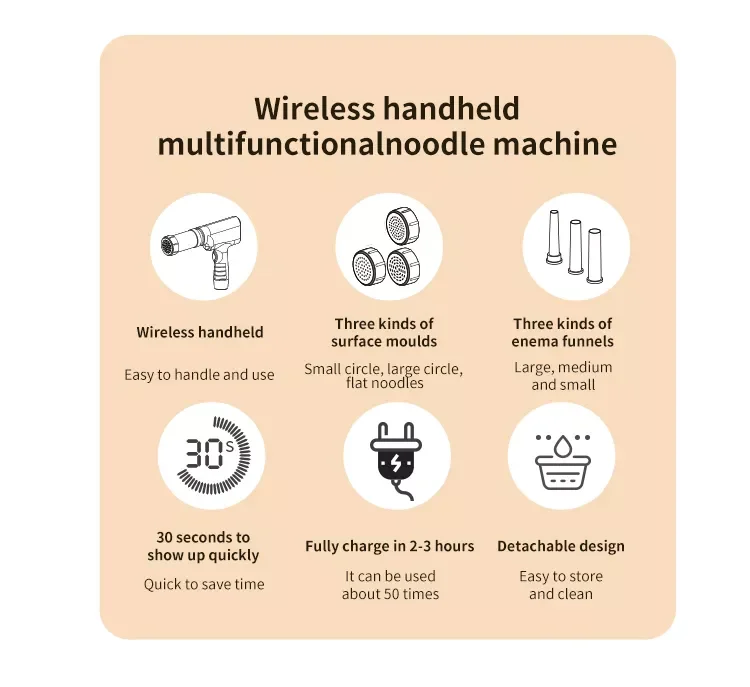 Wireless handheld multifunctionalnoodle machine

Wireless handheld

Easy to handle and use

Three kinds of surface moulds

Small circle, large circle, flat noodles

Three kinds of enema funnels

Large, medium and small

30s

30 seconds to show up quickly

Quick to save time

Fully charge in 2-3 hours

It can be used about 50 times

Detachable design

Easy to store and clean