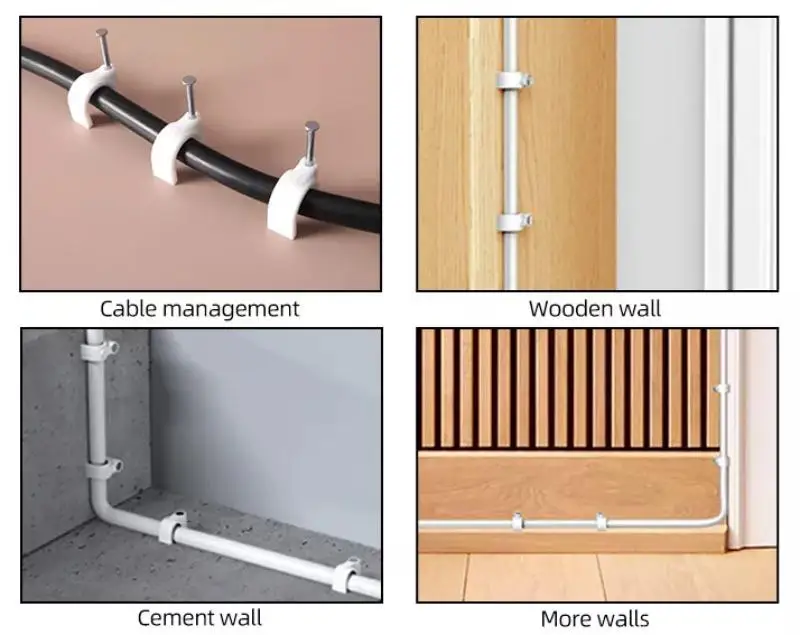 Cable management

Wooden wall

Cement wall

More walls