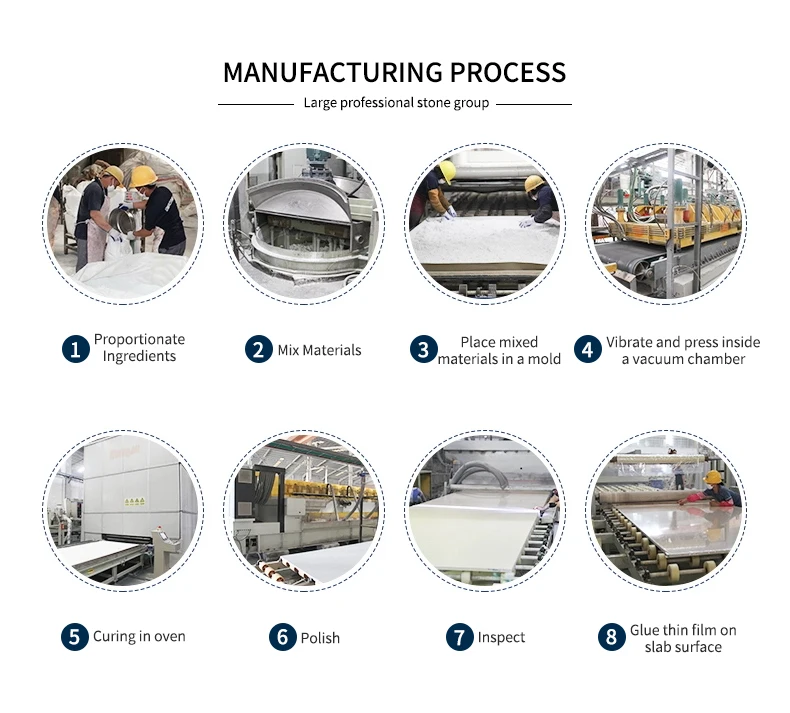 MANUFACTURING PROCESS

Large professional stone group

1 Proportionate Ingredients

2 Mix Materials

3 Place mixed materials in a mold

4 Vibrate and press inside a vacuum chamber

5 Curing in oven

6 Polish

7 Inspect

8 Glue thin film on slab surface