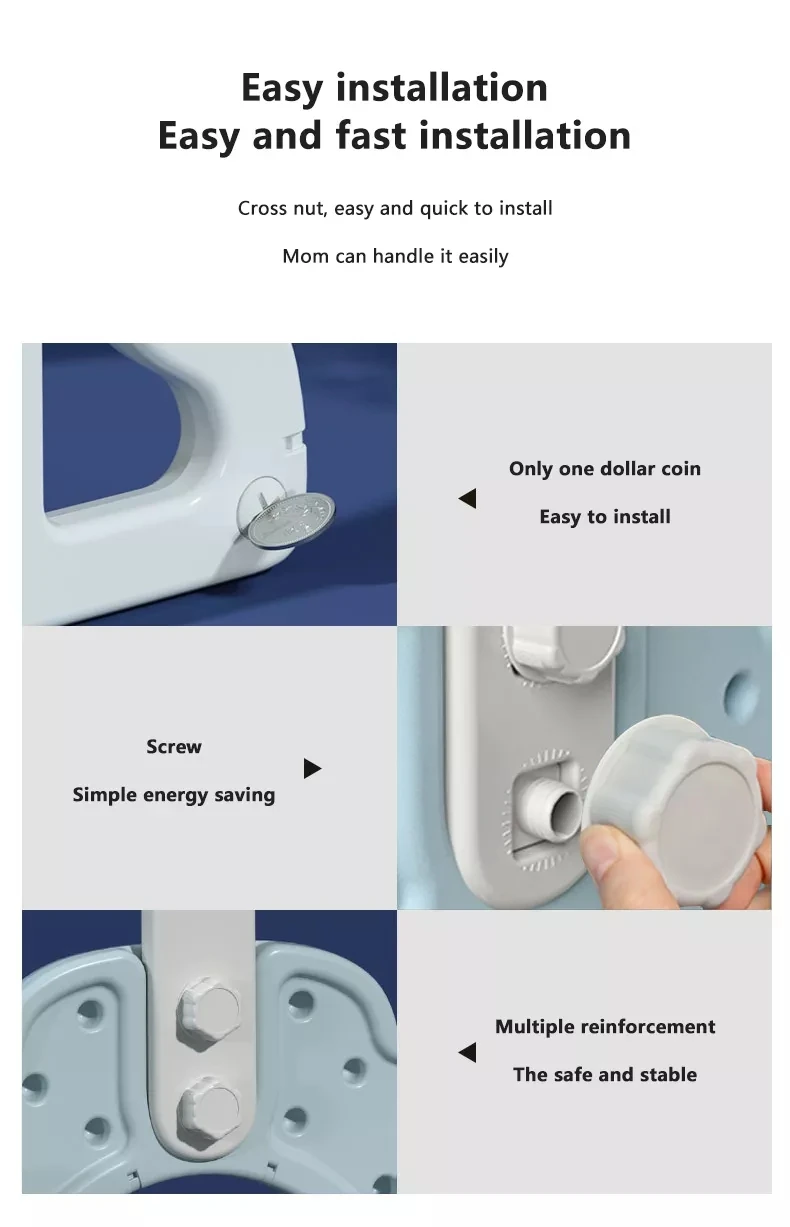 Easy installation
Easy and fast installation

Cross nut, easy and quick to install

Mom can handle it easily

Only one dollar coin

Easy to install

Screw

Simple energy saving

Multiple reinforcement

The safe and stable