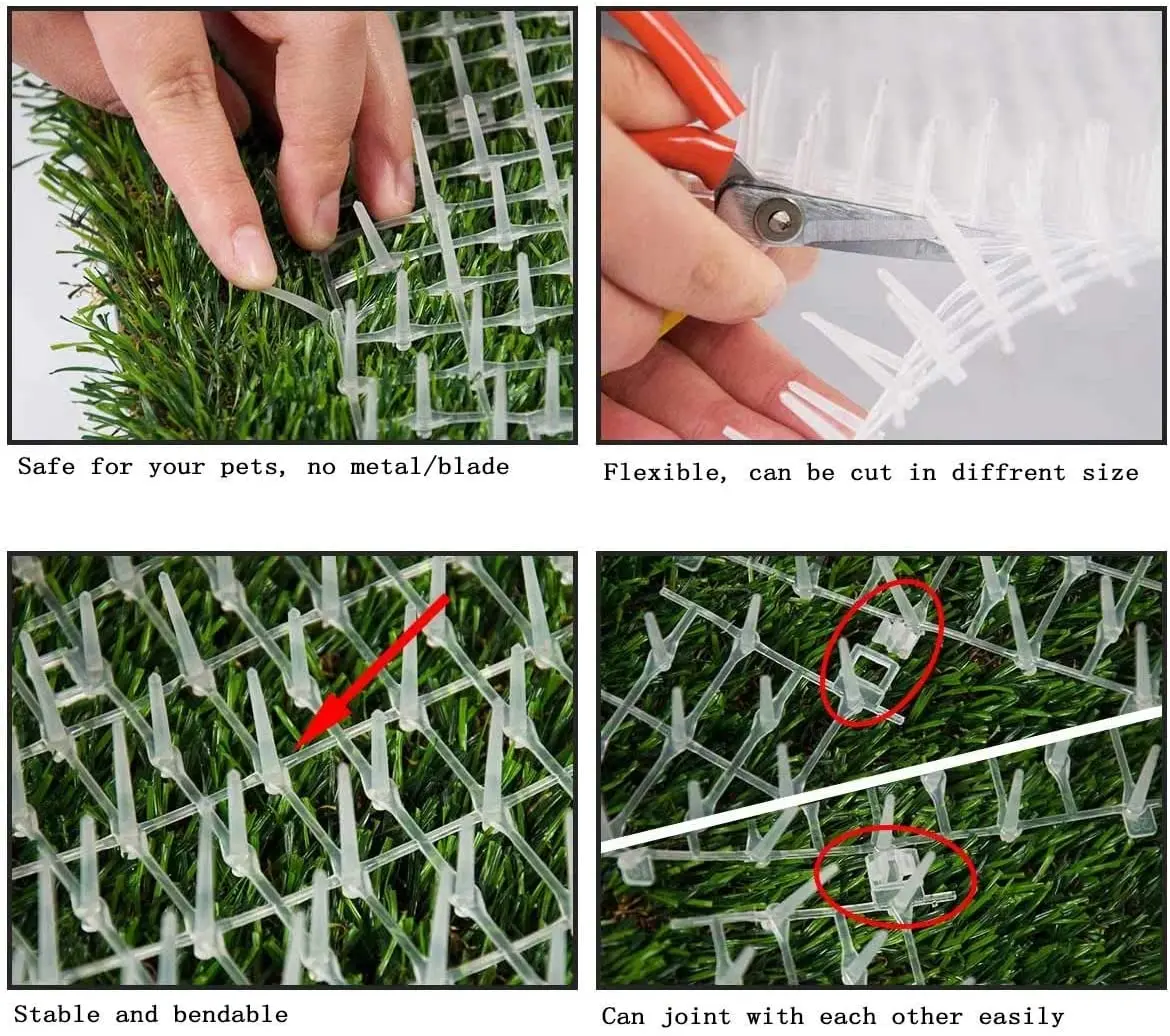 Safe for your pets, no metal/blade

Flexible, can be cut in diffrent size

Stable and bendable

Can joint with each other easily