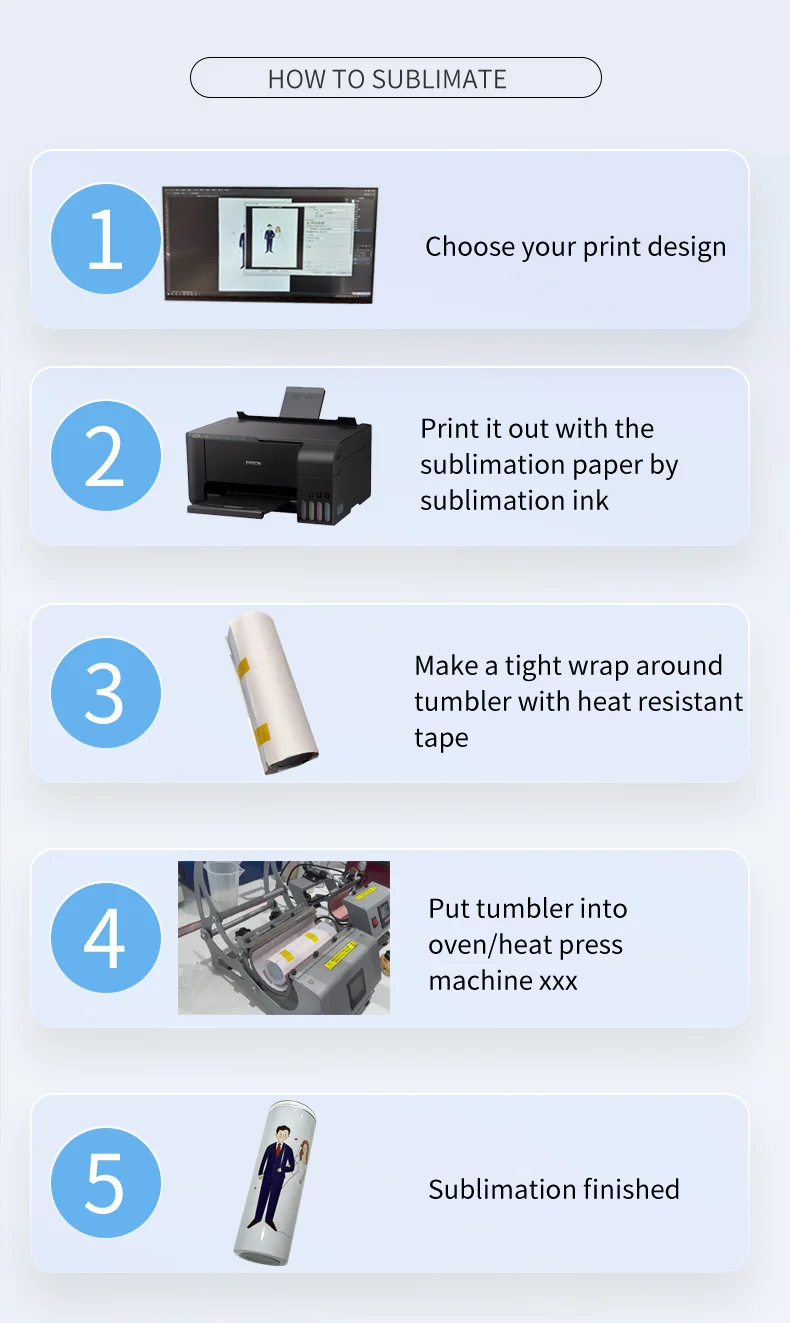 HOW TO SUBLIMATE

1

Choose your print design

2

EPSON

Print it out with the sublimation paper by sublimation ink

3

Make a tight wrap around tumbler with heat resistant tape

4

Put tumbler into oven/heat press machine xxx

5

Sublimation finished