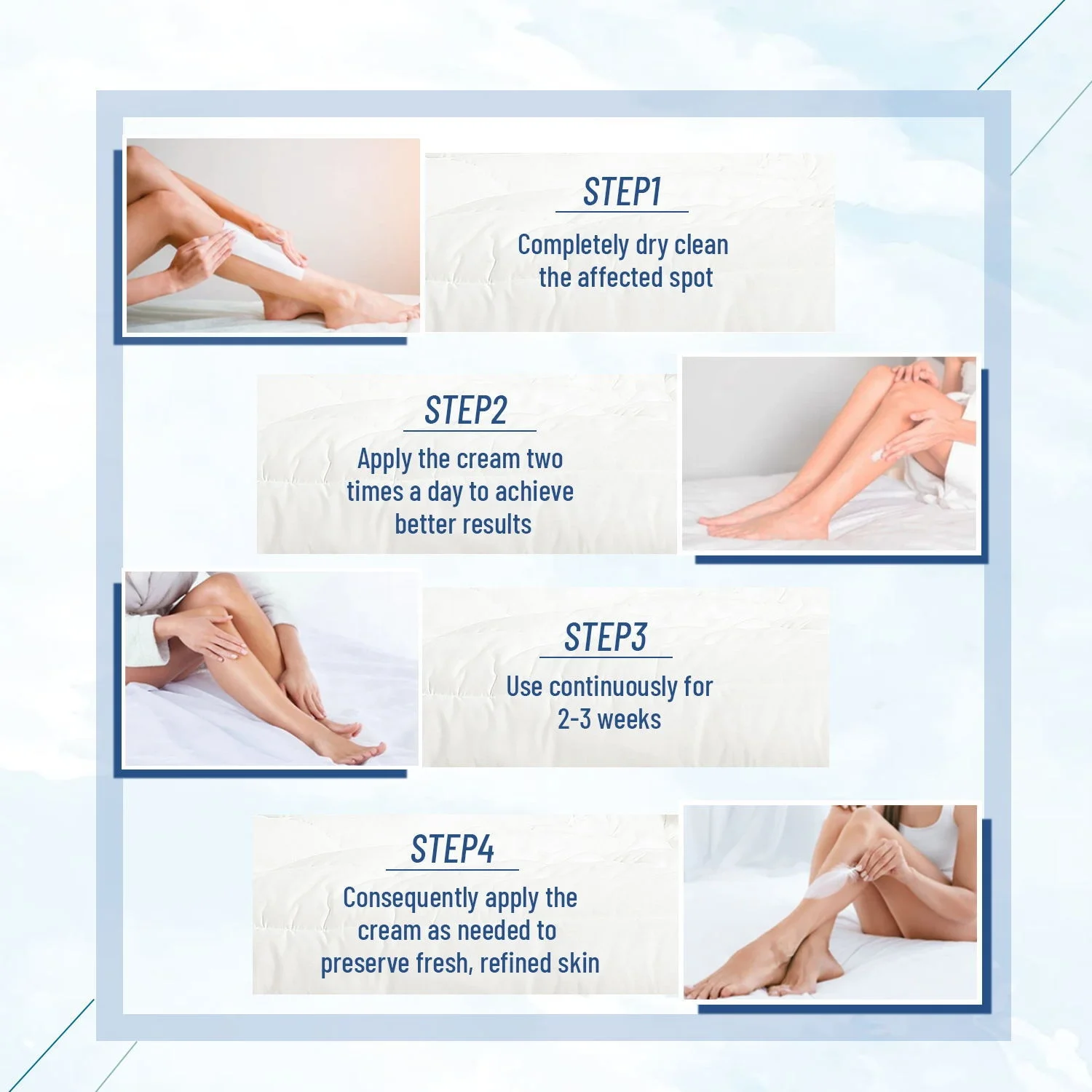 STEP1

Completely dry clean the affected spot

STEP2

Apply the cream two times a day to achieve better results

STEP3

Use continuously for 2-3 weeks

STEP4

Consequently apply the cream as needed to preserve fresh, refined skin