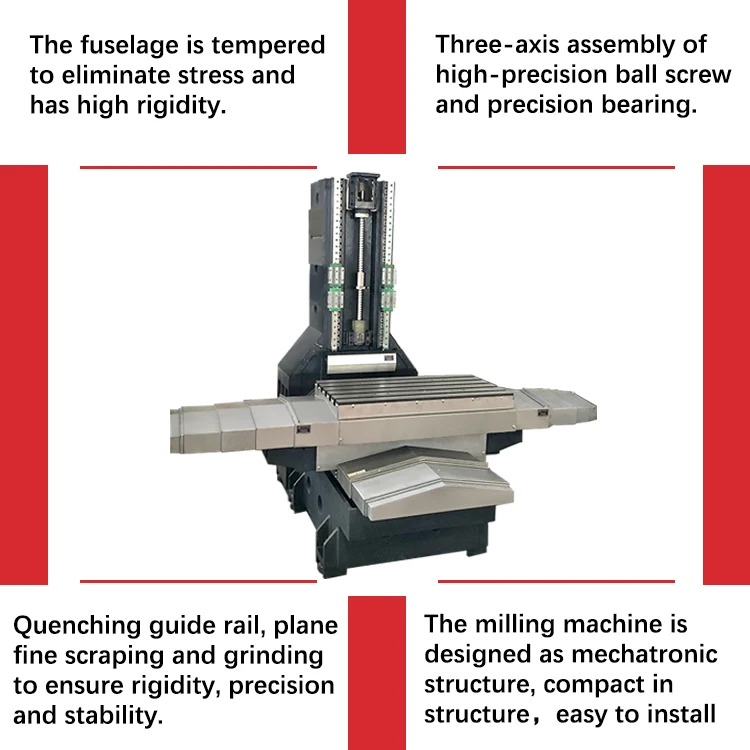 The fuselage is tempered to eliminate stress and has high rigidity.

Three-axis assembly of high-precision ball screw and precision bearing.

Quenching guide rail, plane fine scraping and grinding to ensure rigidity, precision and stability.

The milling machine is designed as mechatronic structure, compact in structure， easy to install