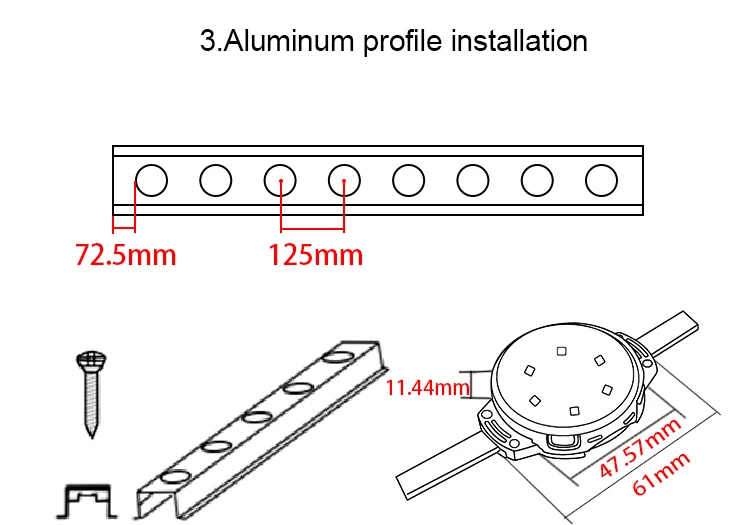 3.Aluminum profile installation

72.5mm

125mm

11.44mm

47.57mm

61mm