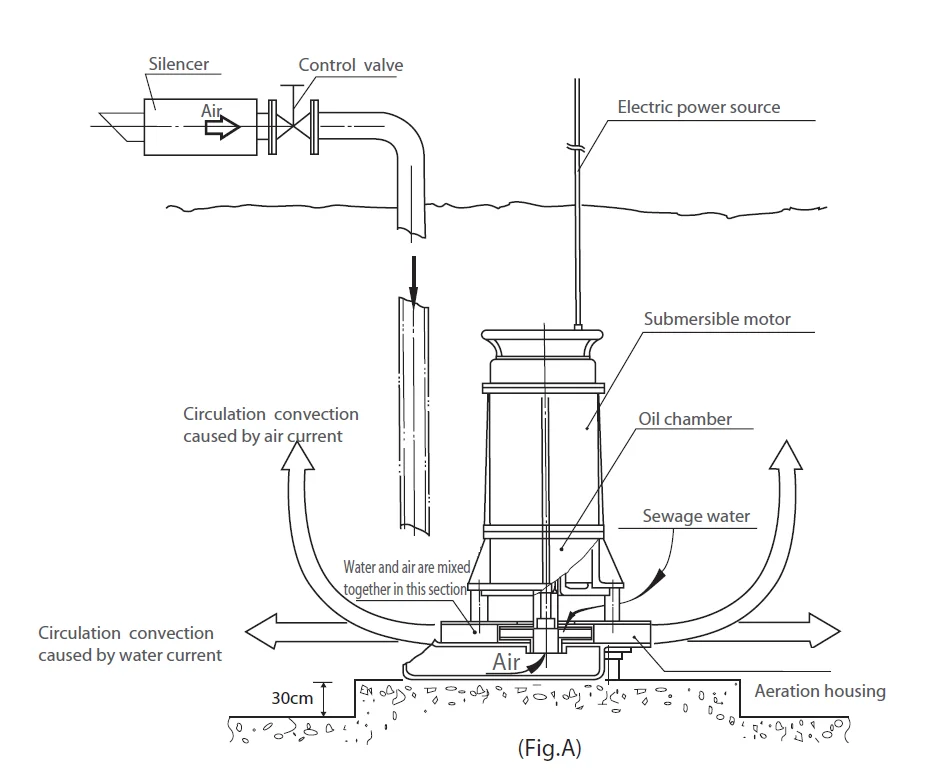 Silencer
Control valve
Air
Electric power source
Submersible motor
Circulation convection caused by air current
Oil chamber
Sewage water
Water and air are mixed together in this section
Circulation convection caused by water current
Air
30cm
Aeration housing
(Fig.A)