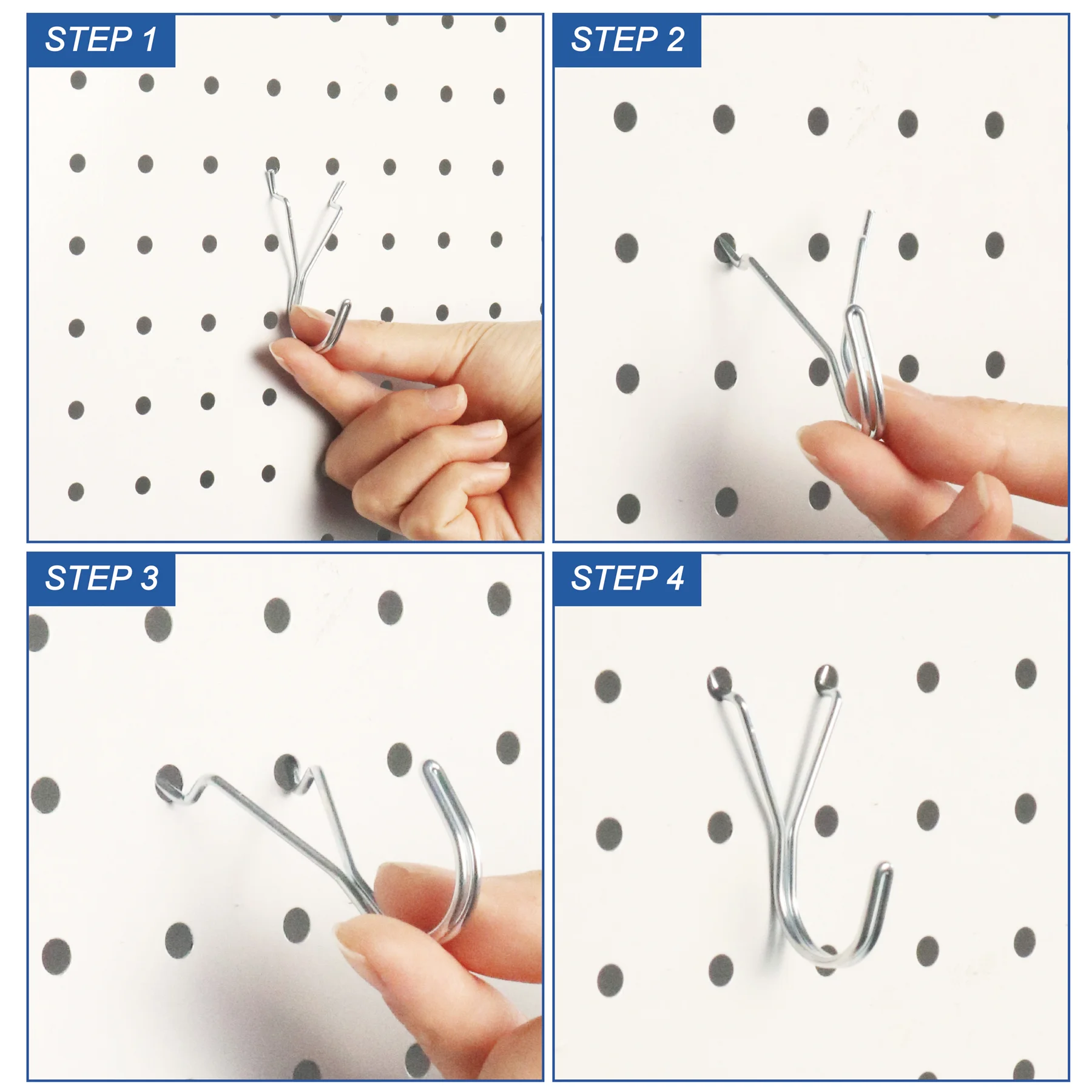 STEP 1

STEP 2

STEP 3

STEP 4