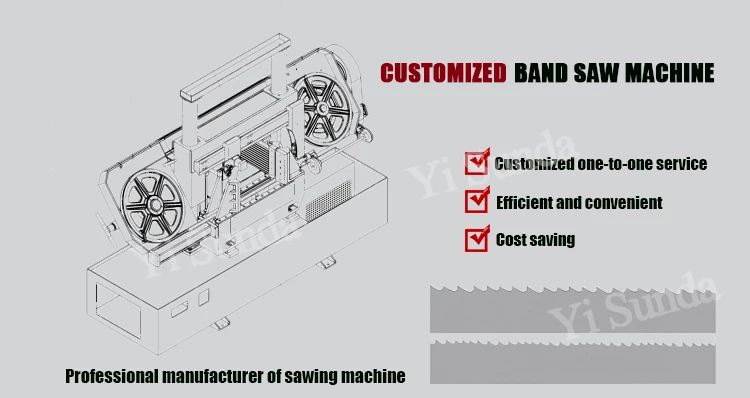 CUSTOMIZED BAND SAW MACHINE

Customized one-to-one service

Efficient and convenient

Cost saving

Yi Sunda

Yi Sunda

Yi Sunda

Professional manufacturer of sawing machine