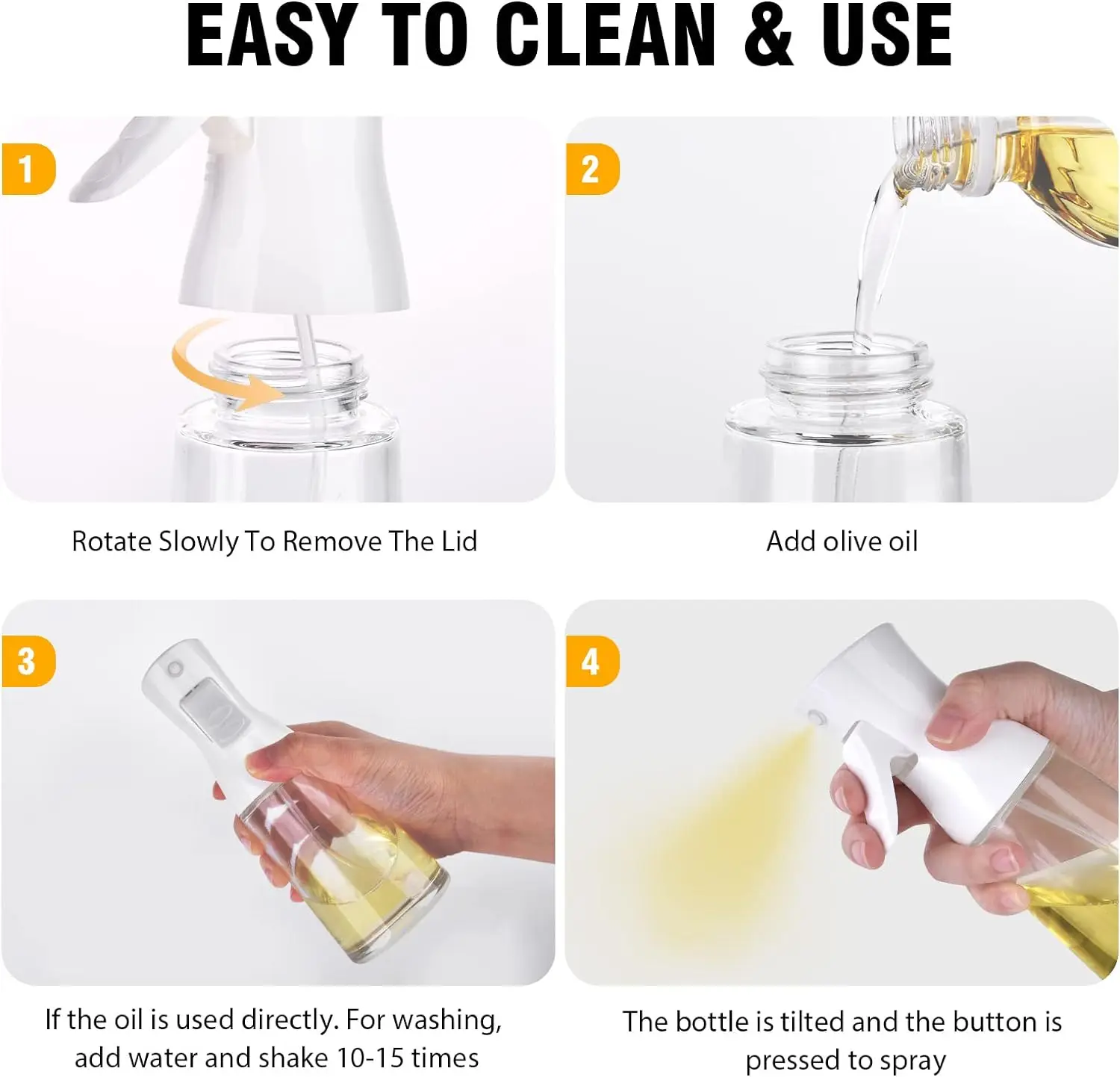 EASY TO CLEAN & USE

1

Rotate Slowly To Remove The Lid

2

Add olive oil

3

If the oil is used directly. For washing, add water and shake 10-15 times

4

The bottle is tilted and the button is pressed to spray