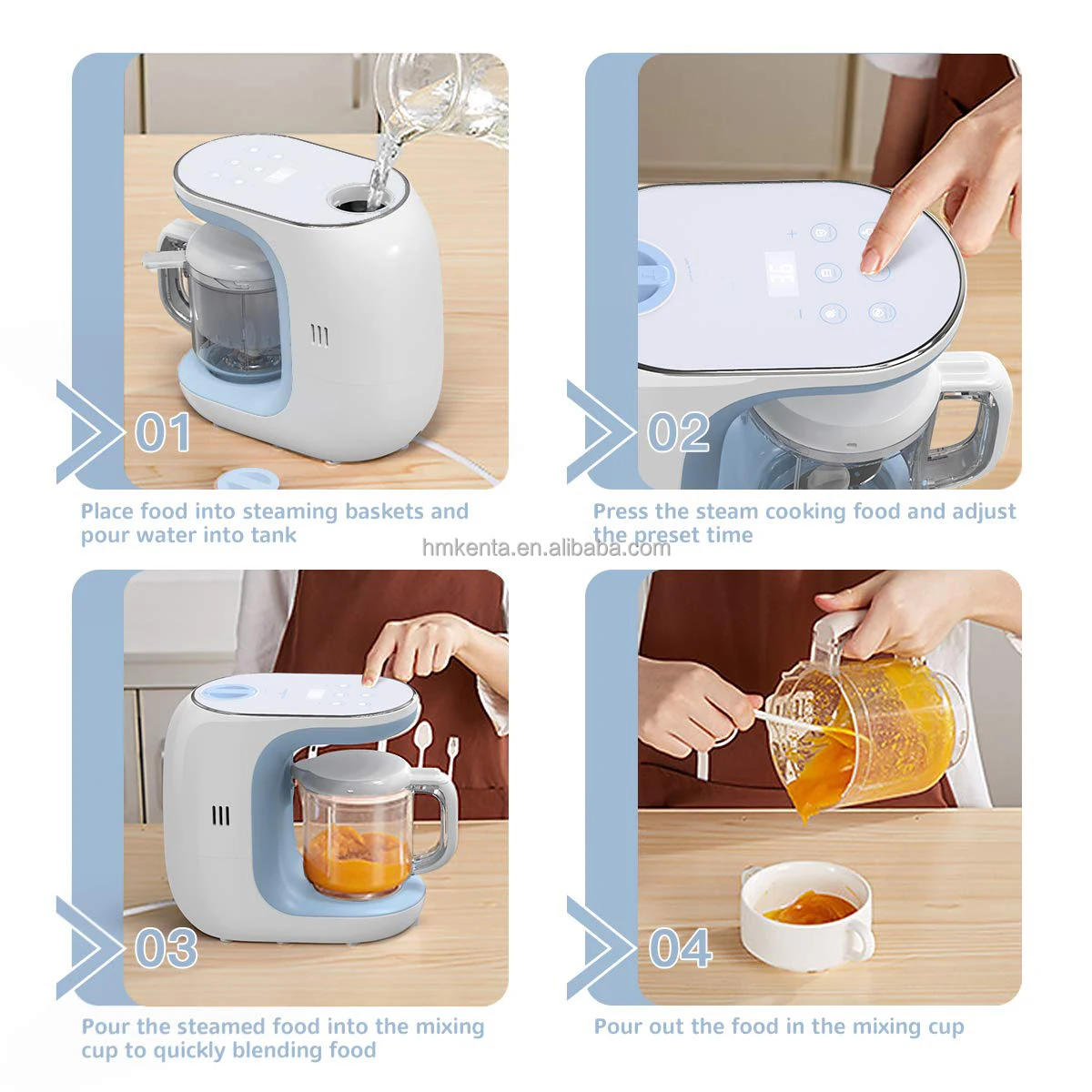 01

Place food into steaming baskets and pour water into tank

02

Press the steam cooking food and adjust the preset time

hmkenta.en.alibaba.com

03

Pour the steamed food into the mixing cup to quickly blending food

04

Pour out the food in the mixing cup