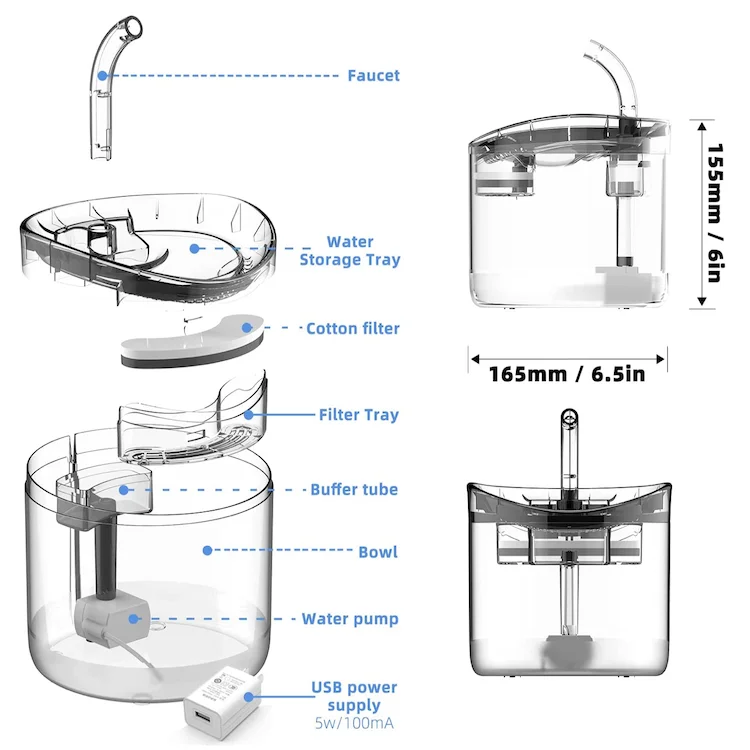 Faucet

Water Storage Tray

Cotton filter

Filter Tray

Buffer tube

Bowl

Water pump

USB power supply
5w/100mA

155mm / 6in

165mm / 6.5in