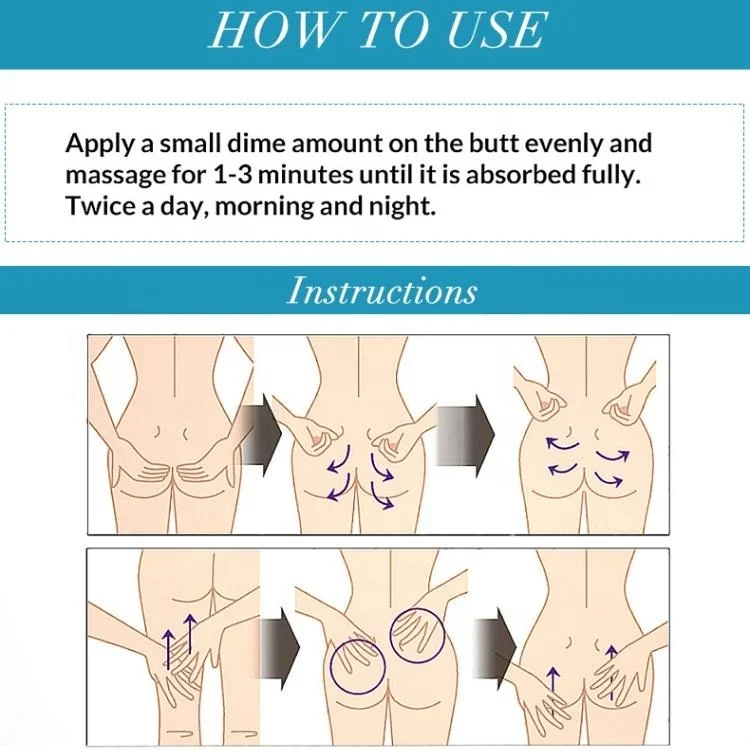 HOW TO USE

Apply a small dime amount on the butt evenly and massage for 1-3 minutes until it is absorbed fully. Twice a day, morning and night.

Instructions