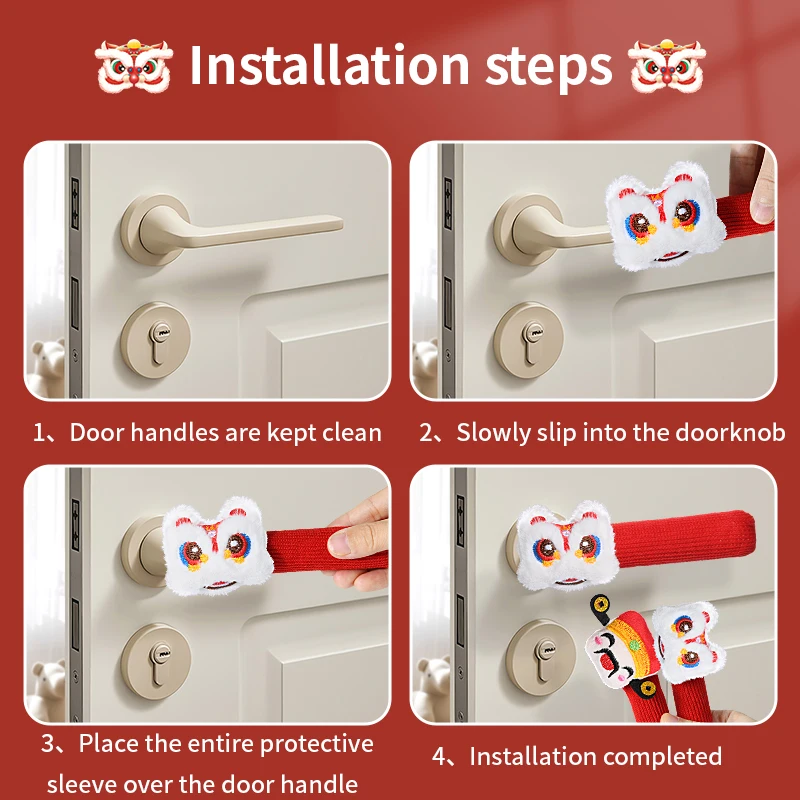 Installation steps

1、Door handles are kept clean

2、Slowly slip into the doorknob

3、Place the entire protective sleeve over the door handle

4、Installation completed