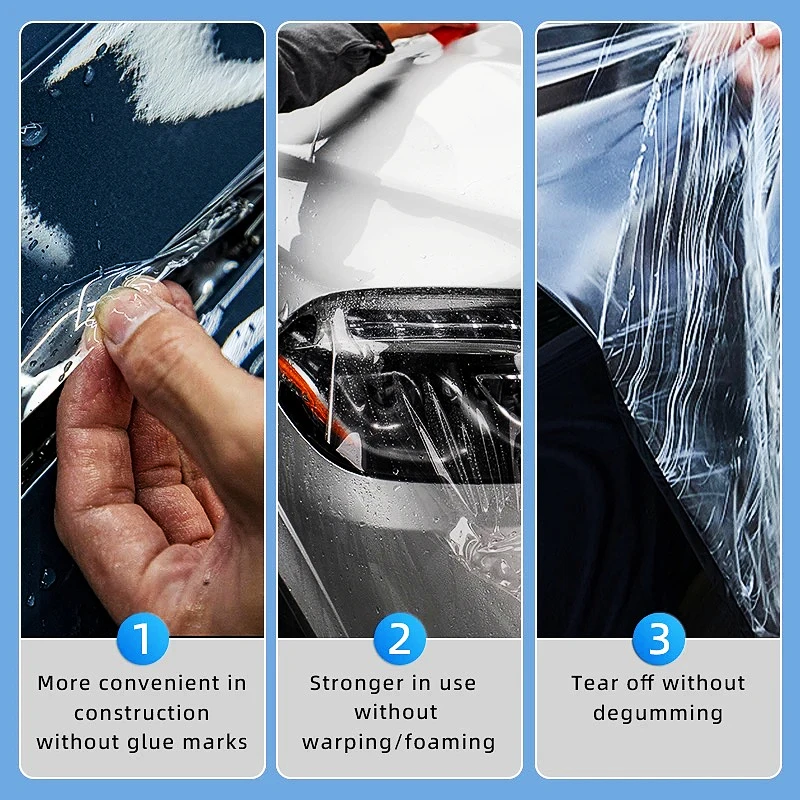 1
More convenient in construction without glue marks

2
Stronger in use without warping/foaming

3
Tear off without degumming