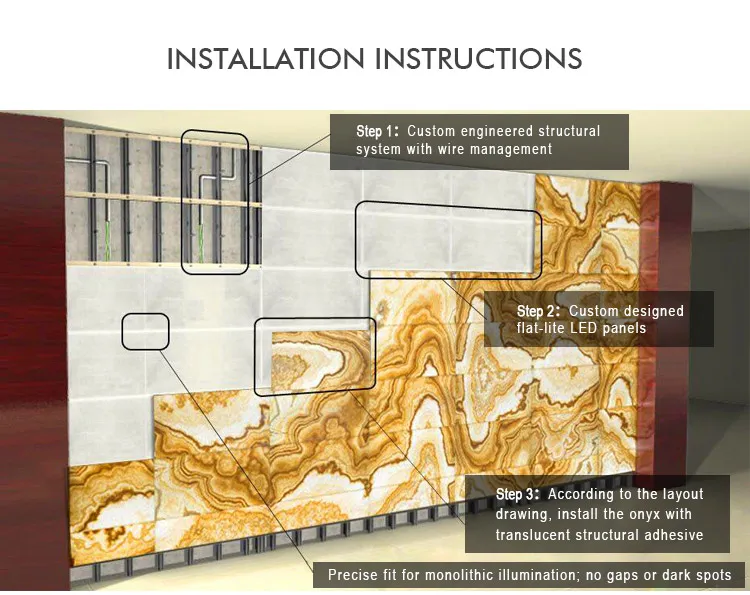 INSTALLATION INSTRUCTIONS

Step 1: Custom engineered structural system with wire management

Step 2: Custom designed flat-lite LED panels

Step 3: According to the layout drawing, install the onyx with translucent structural adhesive

Precise fit for monolithic illumination; no gaps or dark spots