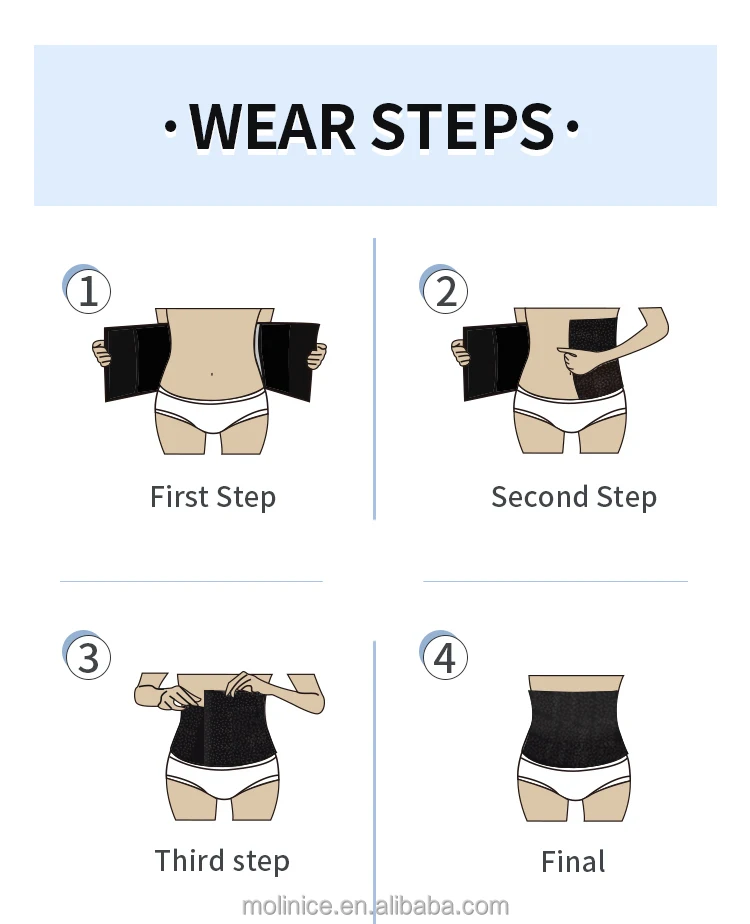 · WEAR STEPS ·

1

First Step

2

Second Step

3

Third step

4

Final

molinice.en.alibaba.com