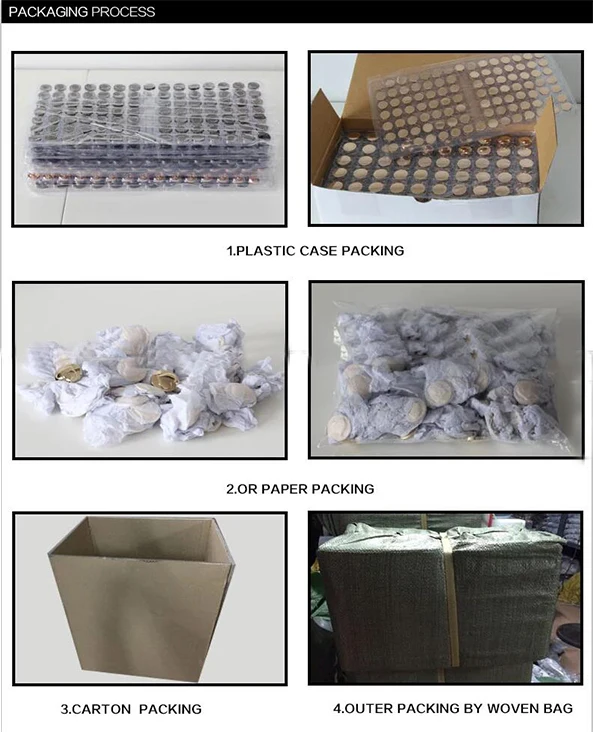 PACKAGING PROCESS

1.PLASTIC CASE PACKING

2.OR PAPER PACKING

3.CARTON PACKING

4.OUTER PACKING BY WOVEN BAG